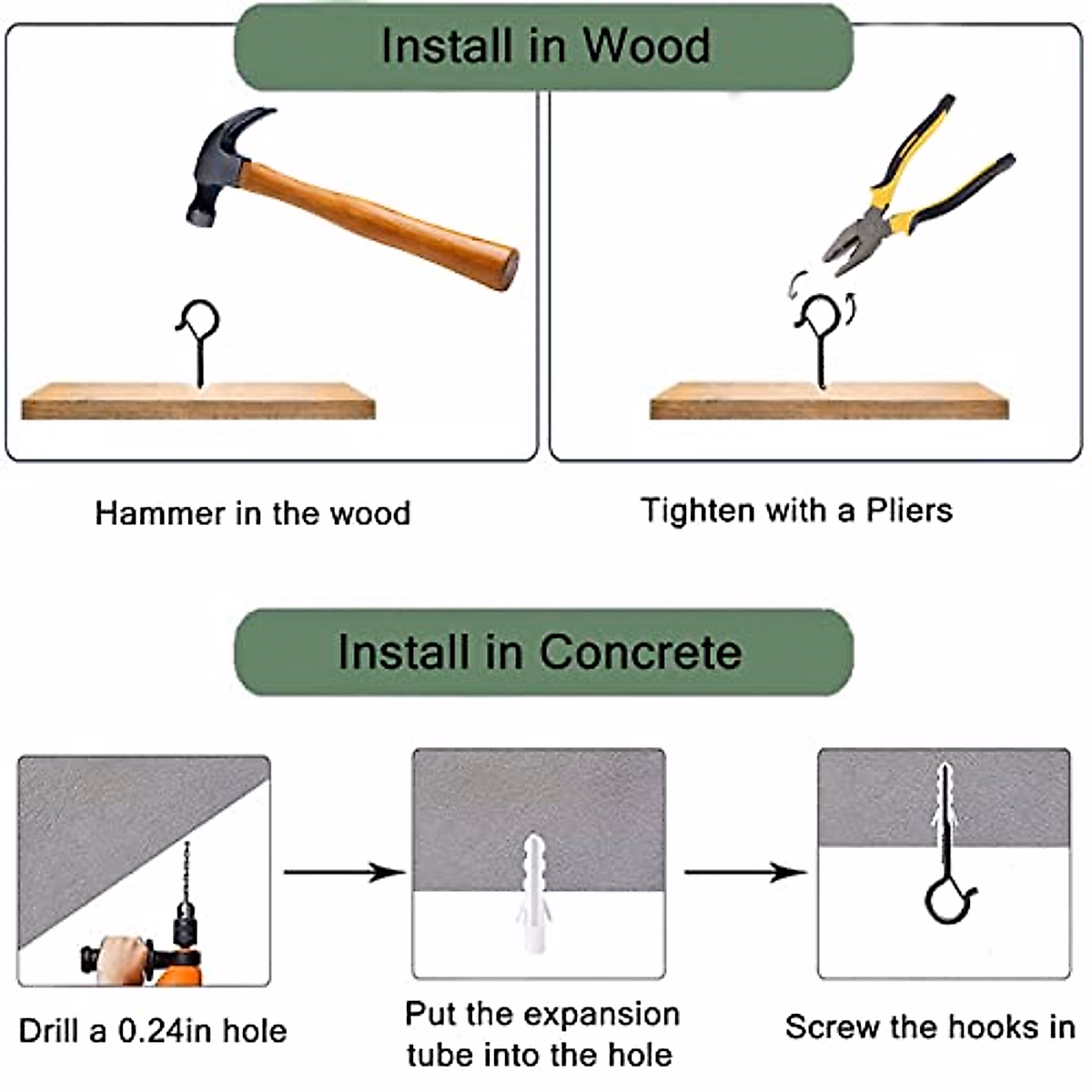 Install in Wood

Hammer in the wood

Tighten with a Pliers

Install in Concrete

Drill a 0.24in hole

Put the expansion tube into the hole

Screw the hooks in