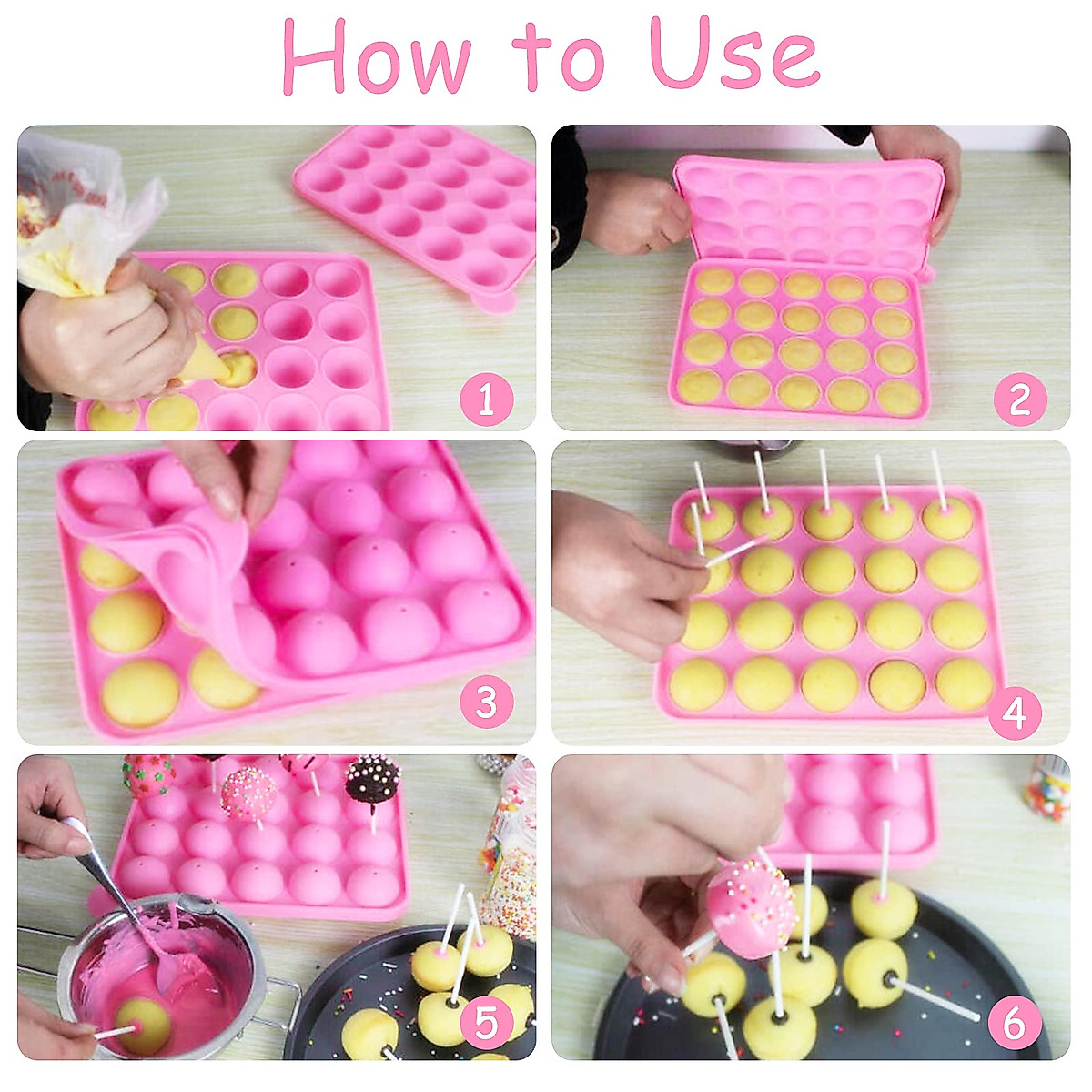 How to Use

1

2

3

4

5

6