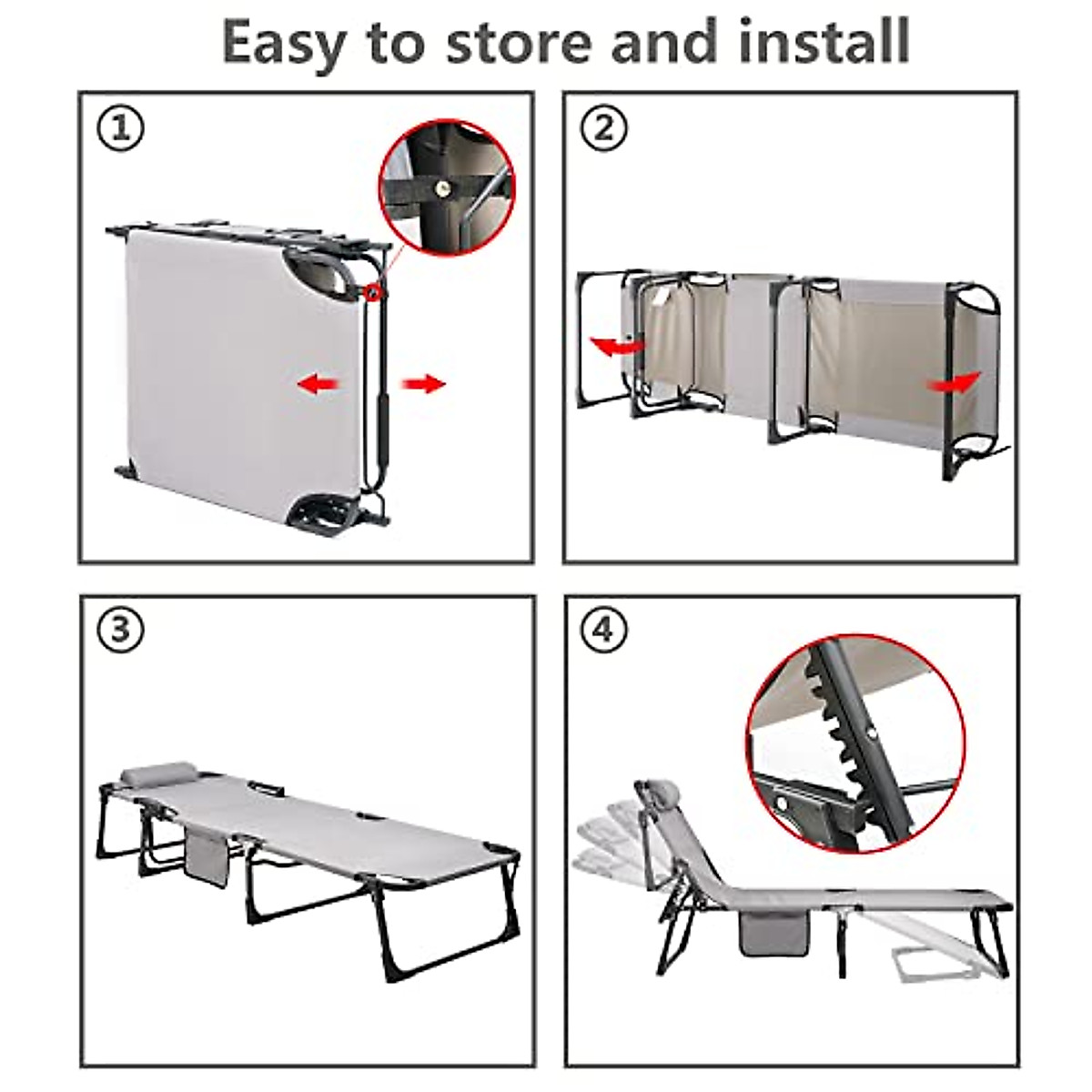 Easy to store and install

①

②

③

④