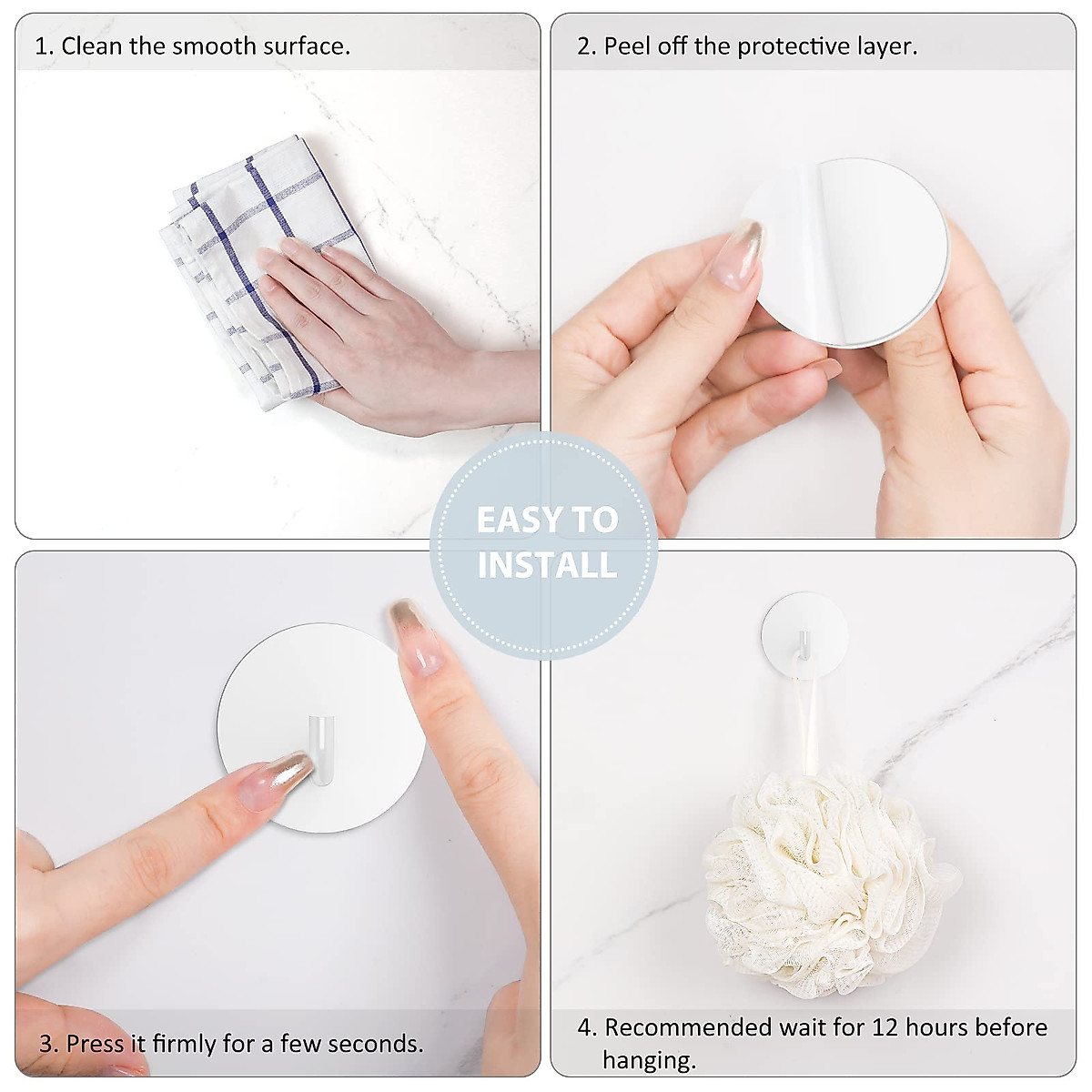 1. Clean the smooth surface.

2. Peel off the protective layer.

EASY TO INSTALL

3. Press it firmly for a few seconds.

4. Recommended wait for 12 hours before hanging.