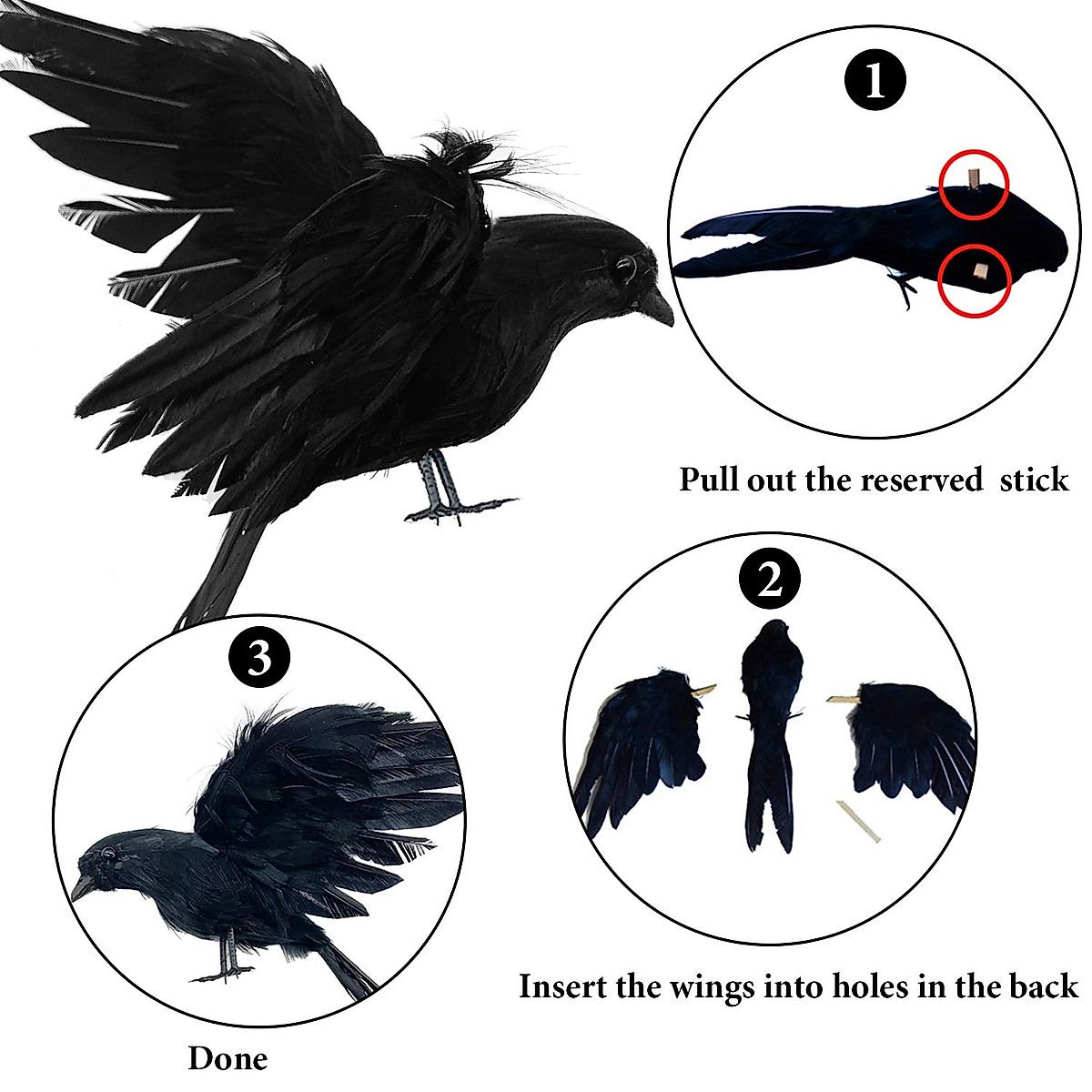 1

Pull out the reserved stick

2

Insert the wings into holes in the back

3

Done