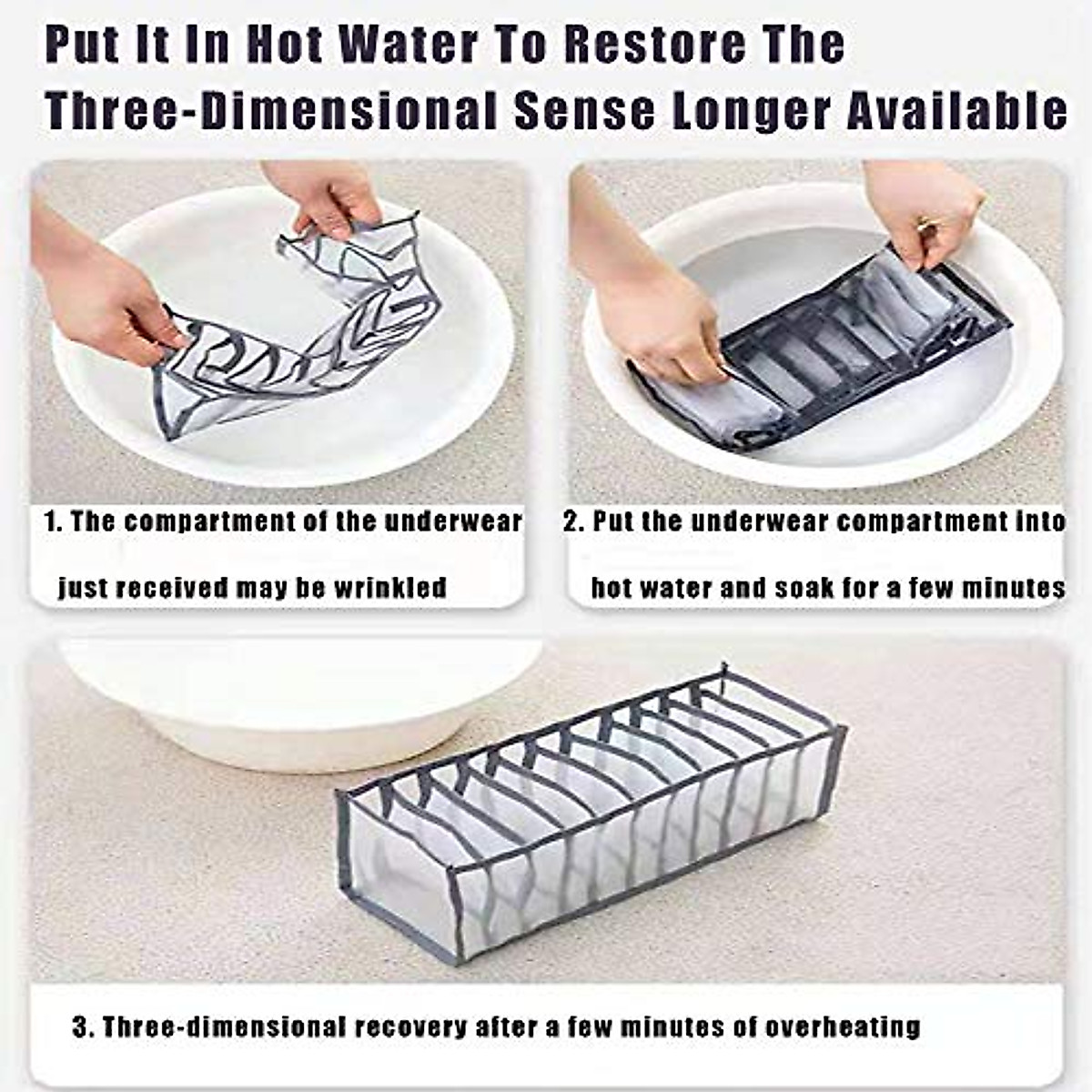 Put It In Hot Water To Restore The Three-Dimensional Sense Longer Available

1. The compartment of the underwear just received may be wrinkled

2. Put the underwear compartment into hot water and soak for a few minutes

3. Three-dimensional recovery after a few minutes of overheating