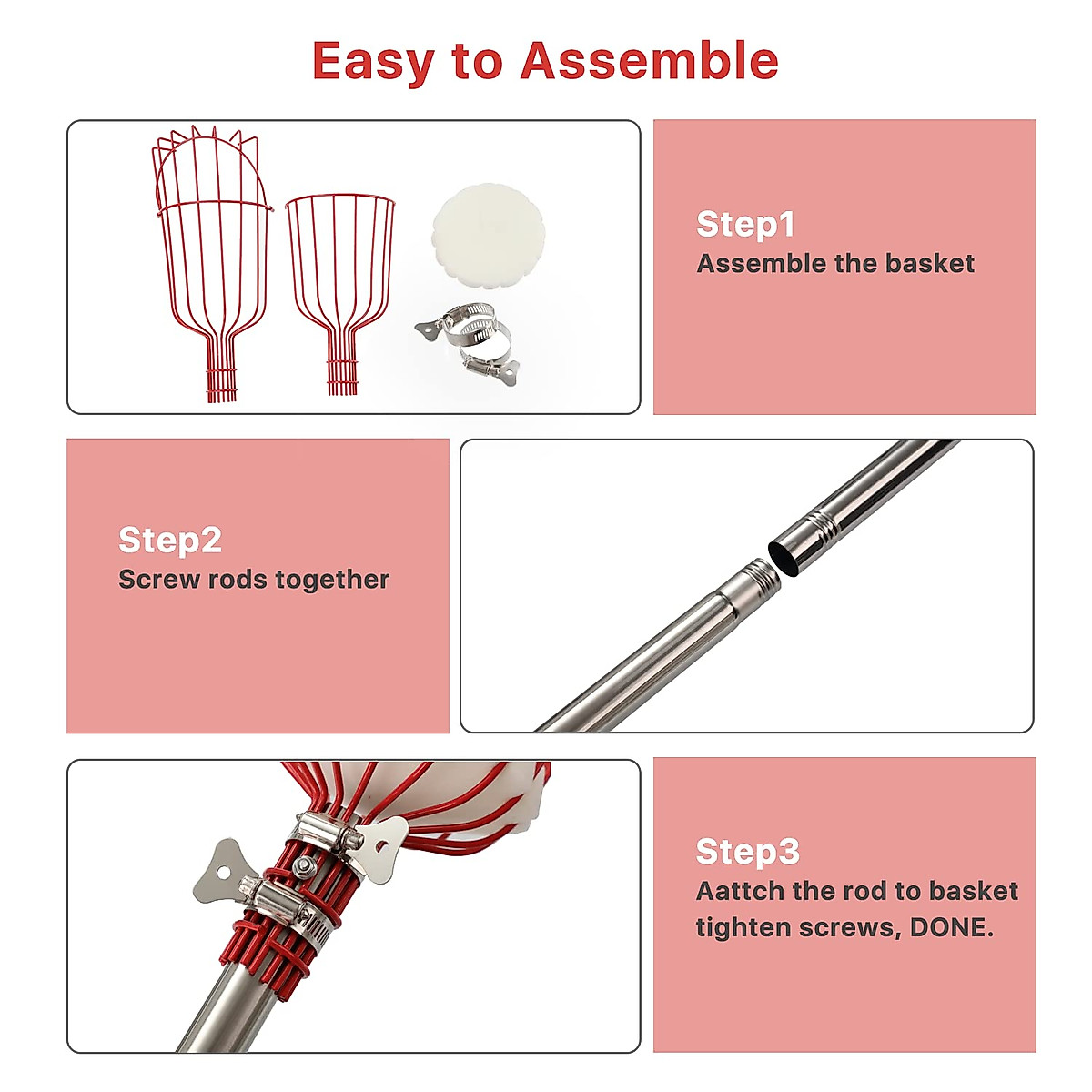 Easy to Assemble

Step1
Assemble the basket

Step2
Screw rods together

Step3
Aattch the rod to basket tighten screws, DONE.