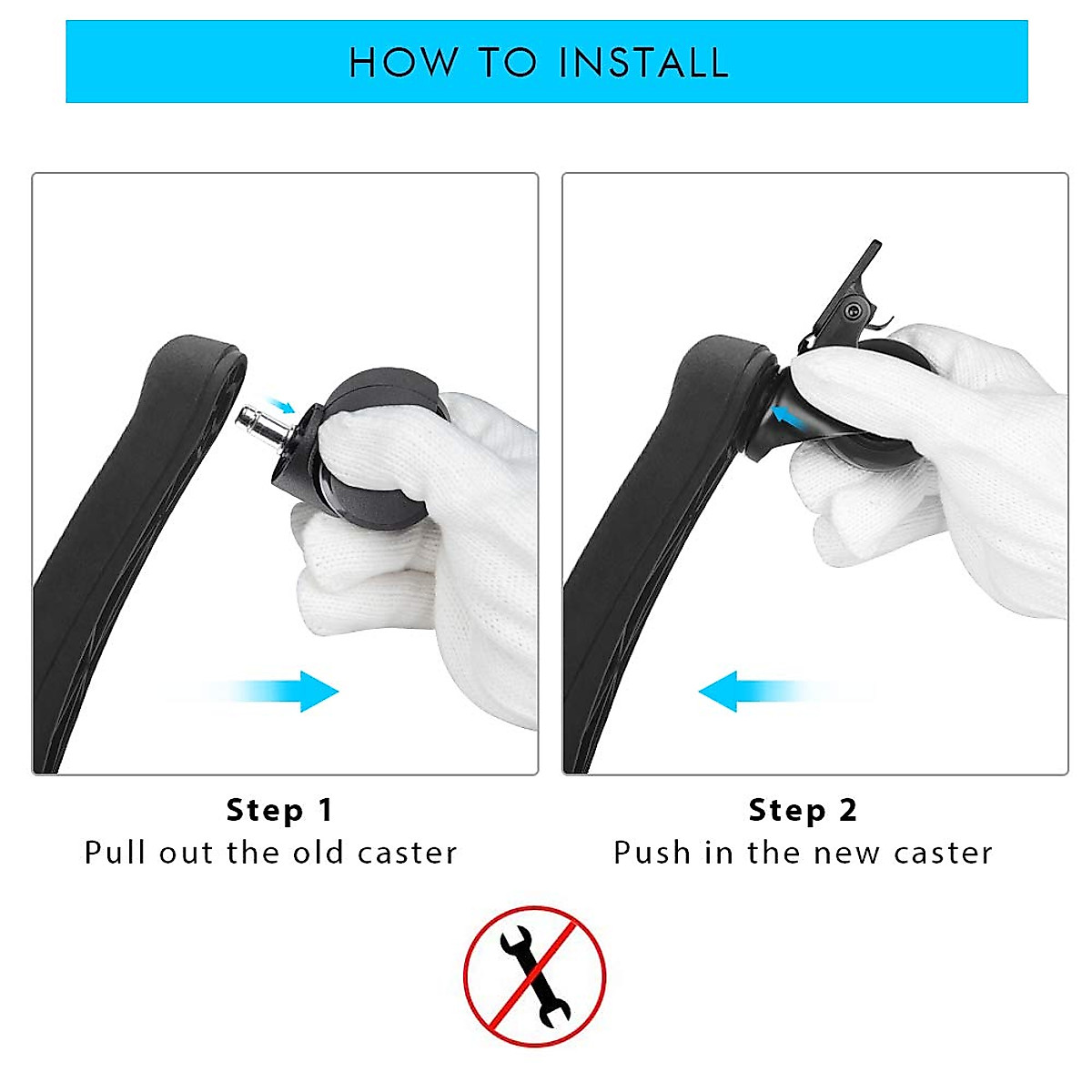 HOW TO INSTALL

Step 1
Pull out the old caster

Step 2
Push in the new caster