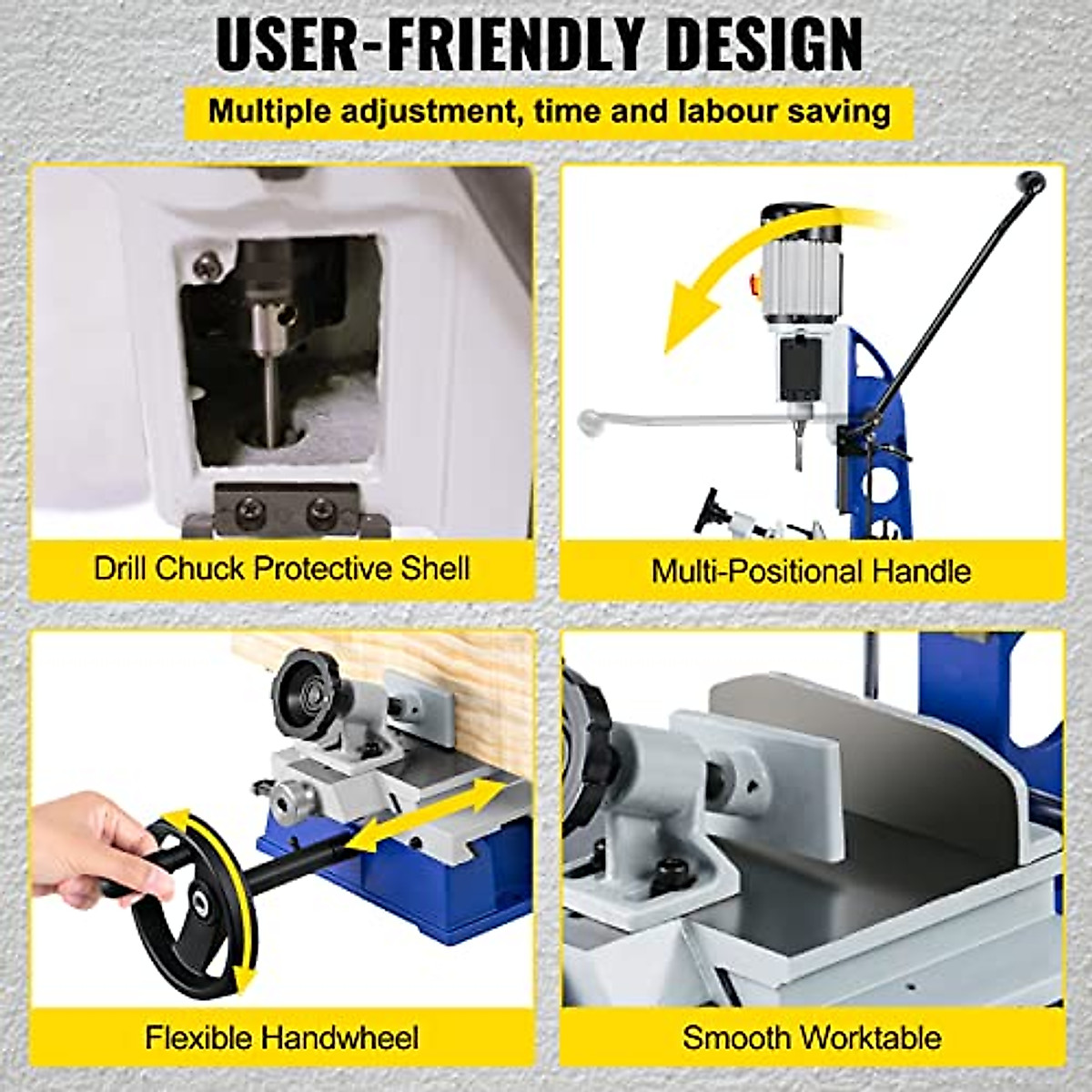 USER-FRIENDLY DESIGN

Multiple adjustment, time and labour saving

Drill Chuck Protective Shell

Multi-Positional Handle

Flexible Handwheel

Smooth Worktable