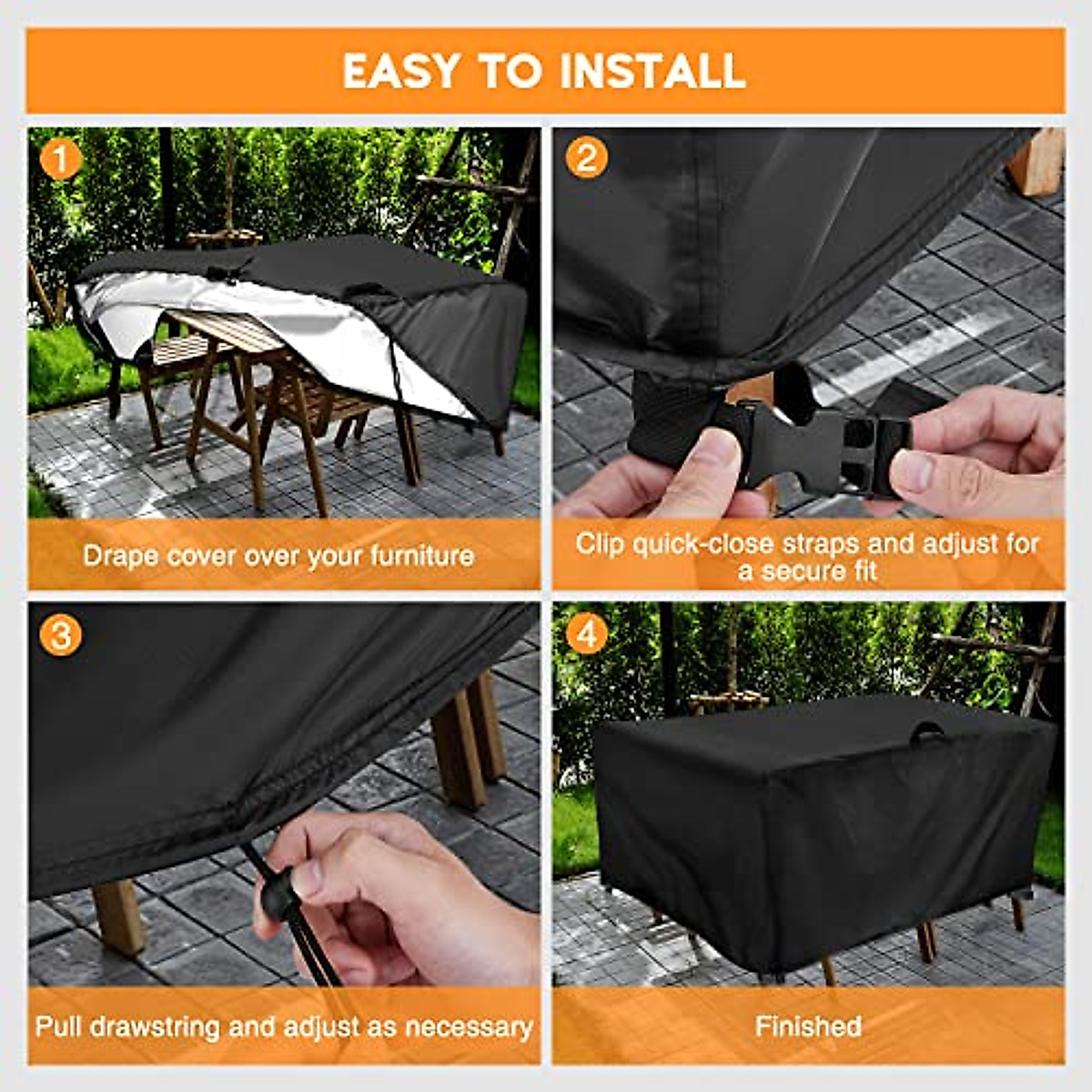 EASY TO INSTALL

1

Drape cover over your furniture

2

Clip quick-close straps and adjust for a secure fit

3

Pull drawstring and adjust as necessary

4

Finished