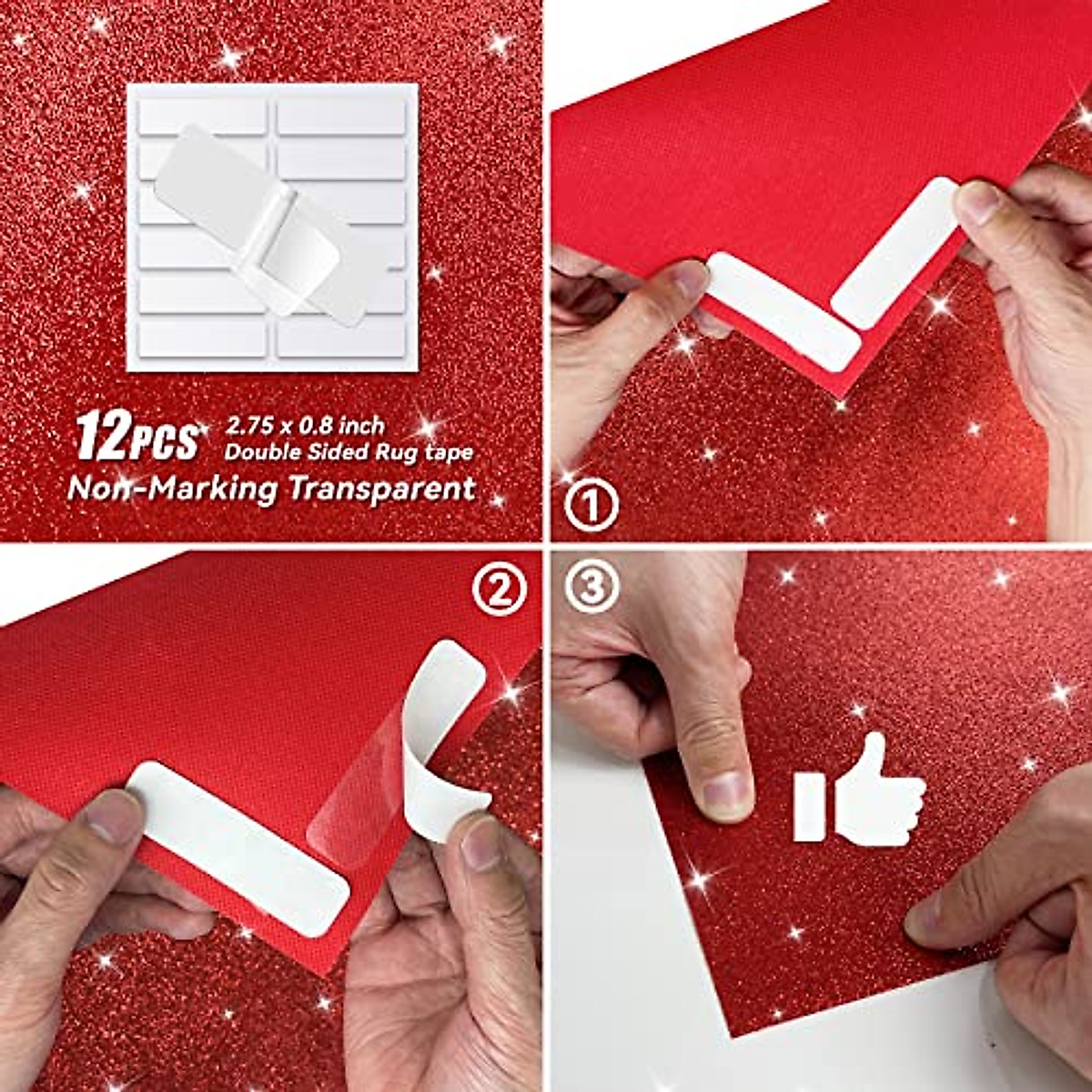 12PCS 2.75 x 0.8 inch Double Sided Rug tape
Non-Marking Transparent

①

②

③