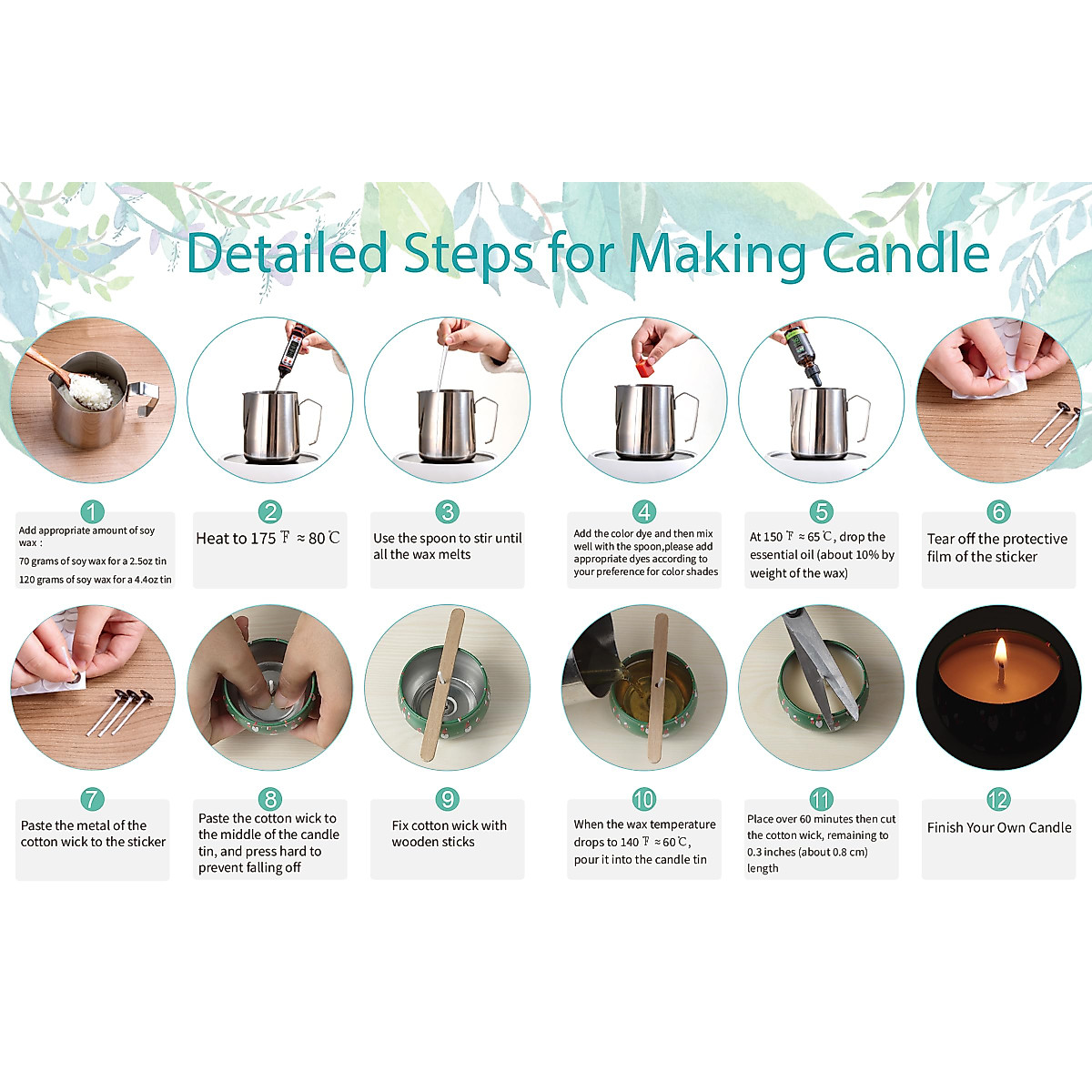 Detailed Steps for Making Candle

1
Add appropriate amount of soy wax：
70 grams of soy wax for a 2.5oz tin
120 grams of soy wax for a 4.4oz tin

2
Heat to 175 ℉ ≈ 80 ℃

3
Use the spoon to stir until all the wax melts

4
Add the color dye and then mix well with the spoon,please add appropriate dyes according to your preference for color shades

5
At 150 ℉ ≈ 65 ℃, drop the essential oil (about 10% by weight of the wax)

6
Tear off the protective film of the sticker

7
Paste the metal of the cotton wick to the sticker

8
Paste the cotton wick to the middle of the candle tin, and press hard to prevent falling off

9
Fix cotton wick with wooden sticks

10
When the wax temperature drops to 140 ℉ ≈ 60 ℃, pour it into the candle tin

11
Place over 60 minutes then cut the cotton wick, remaining to 0.3 inches (about 0.8 cm) length

12
Finish Your Own Candle