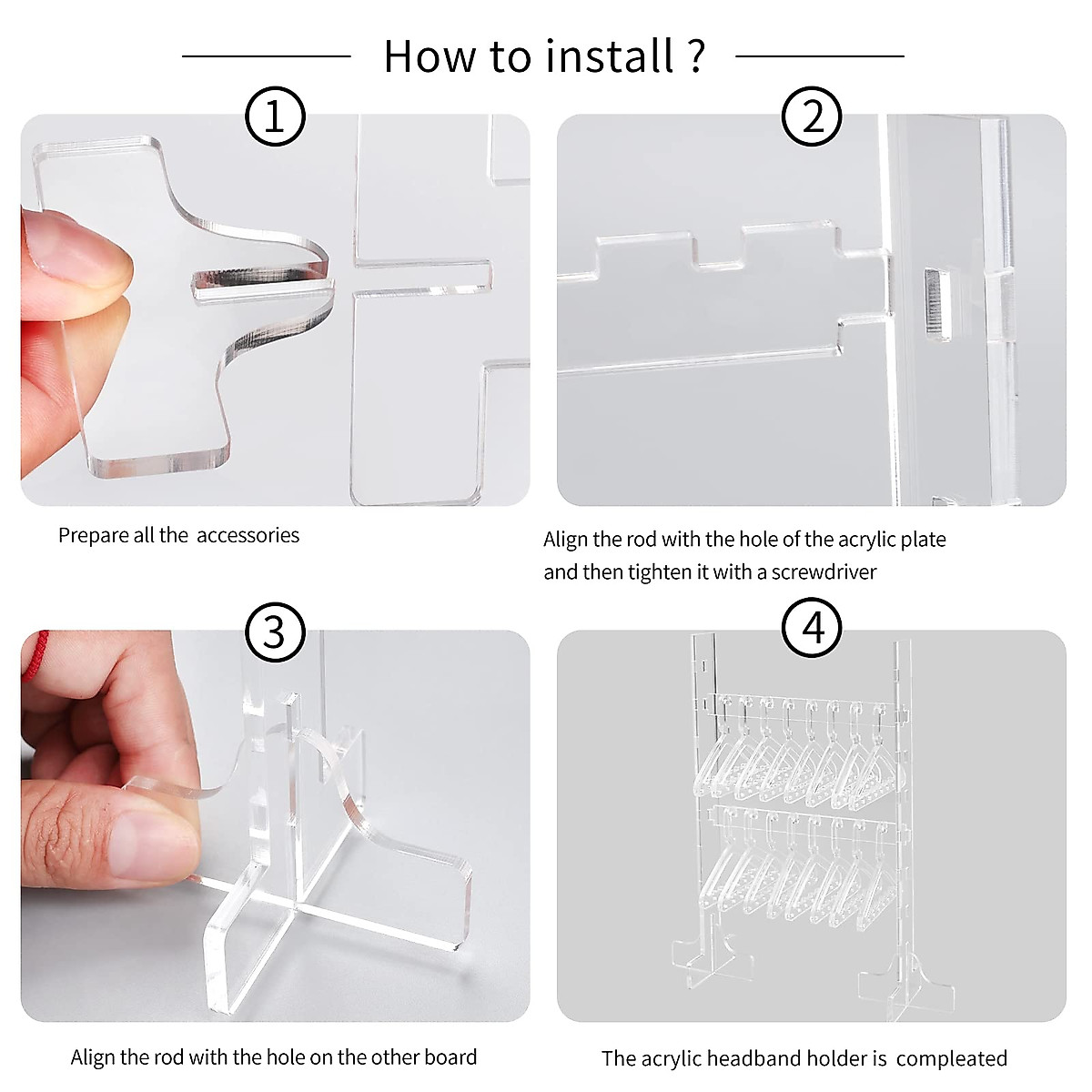 How to install ?

①

Prepare all the accessories

②

Align the rod with the hole of the acrylic plate and then tighten it with a screwdriver

③

Align the rod with the hole on the other board

④

The acrylic headband holder is compleated