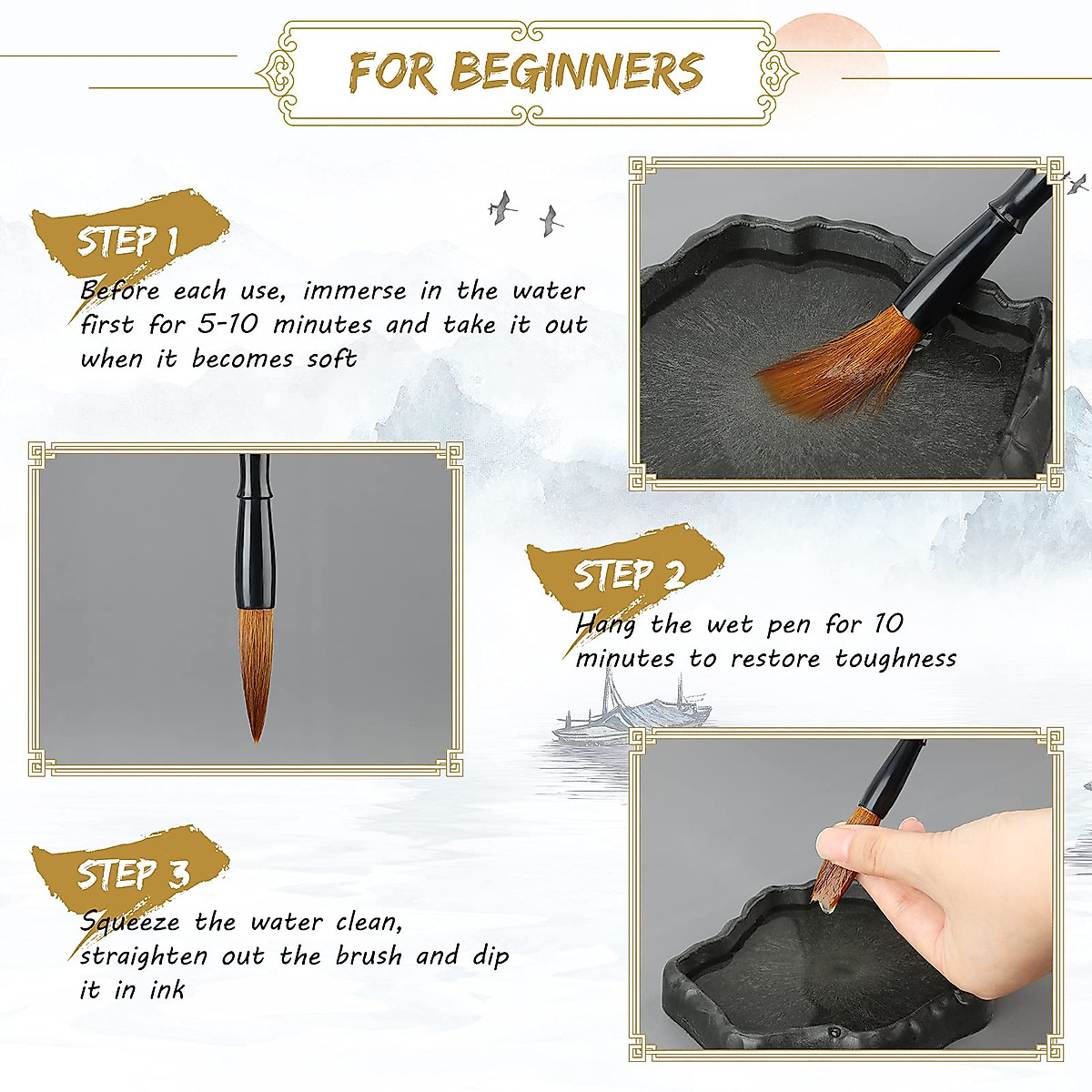 FOR BEGINNERS

STEP 1

Before each use, immerse in the water first for 5-10 minutes and take it out when it becomes soft

STEP 2

Hang the wet pen for 10 minutes to restore toughness

STEP 3

Squeeze the water clean, straighten out the brush and dip it in ink