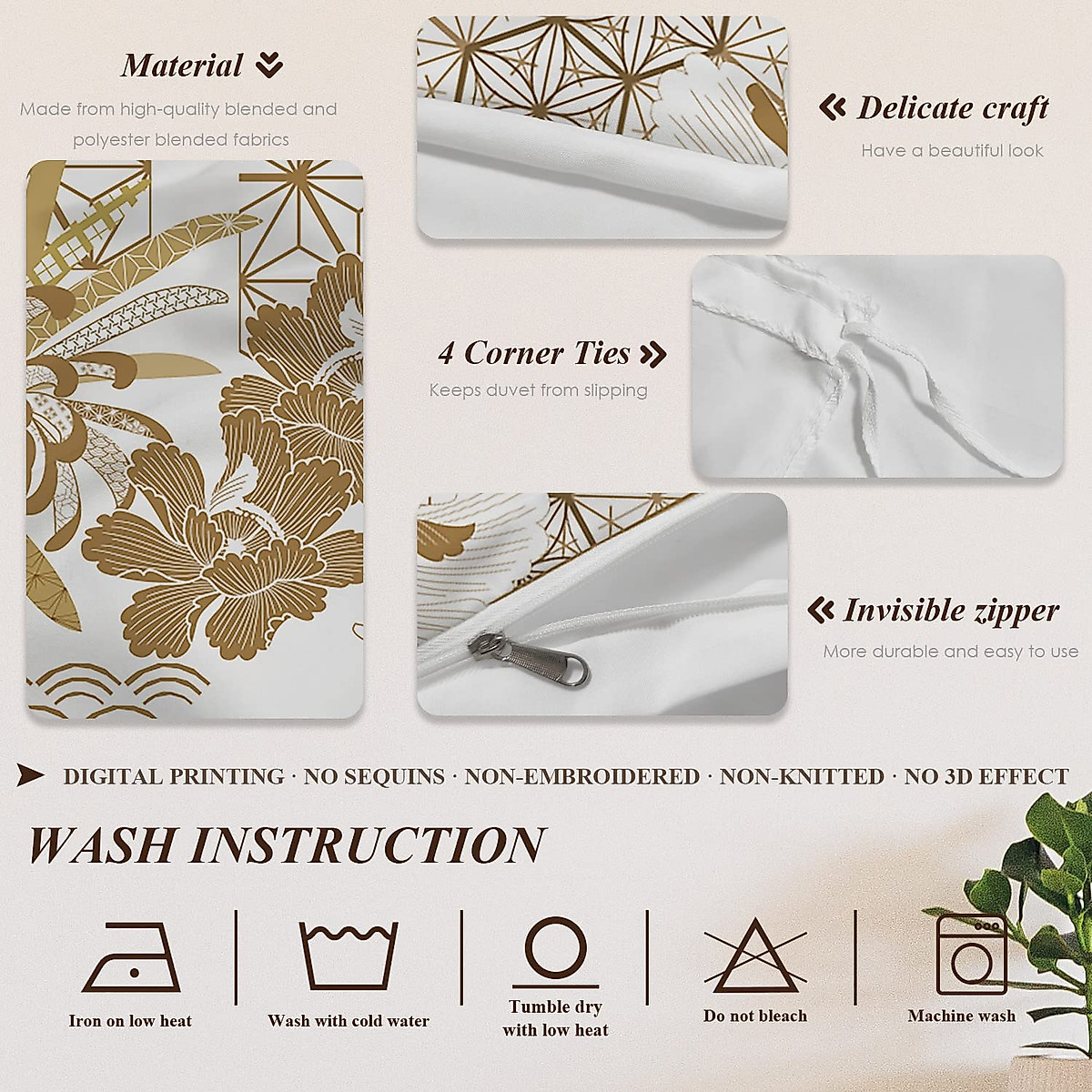 Material

Made from high-quality blended and polyester blended fabrics

Delicate craft

Have a beautiful look

4 Corner Ties

Keeps duvet from slipping

Invisible zipper

More durable and easy to use

DIGITAL PRINTING · NO SEQUINS · NON-EMBROIDERED · NON-KNITTED · NO 3D EFFECT

WASH INSTRUCTION

Iron on low heat

Wash with cold water

Tumble dry with low heat

Do not bleach

Machine wash