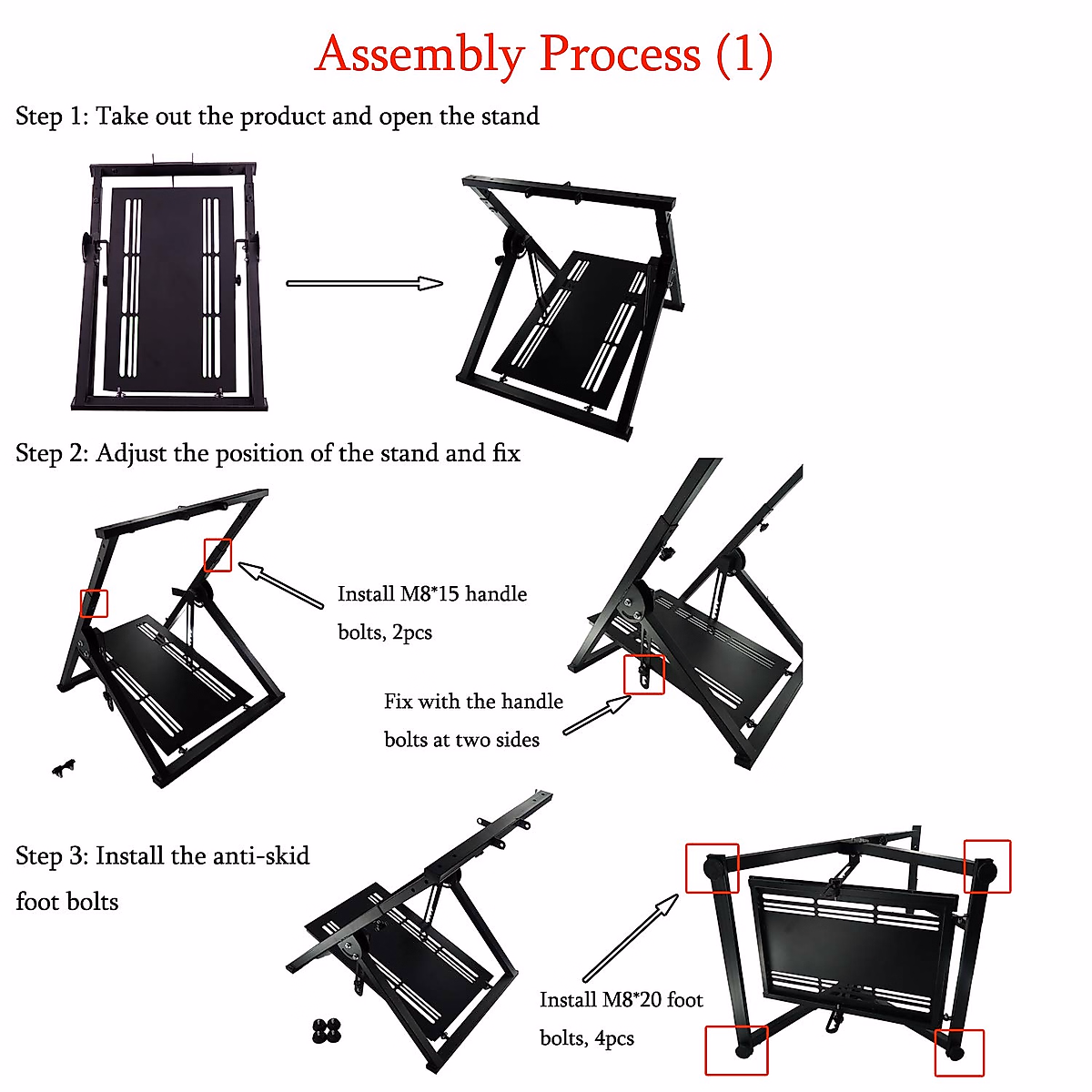 Assembly Process (1)

Step 1: Take out the product and open the stand

Step 2: Adjust the position of the stand and fix

Install M8*15 handle bolts, 2pcs

Fix with the handle bolts at two sides

Step 3: Install the anti-skid foot bolts

Install M8*20 foot bolts, 4pcs