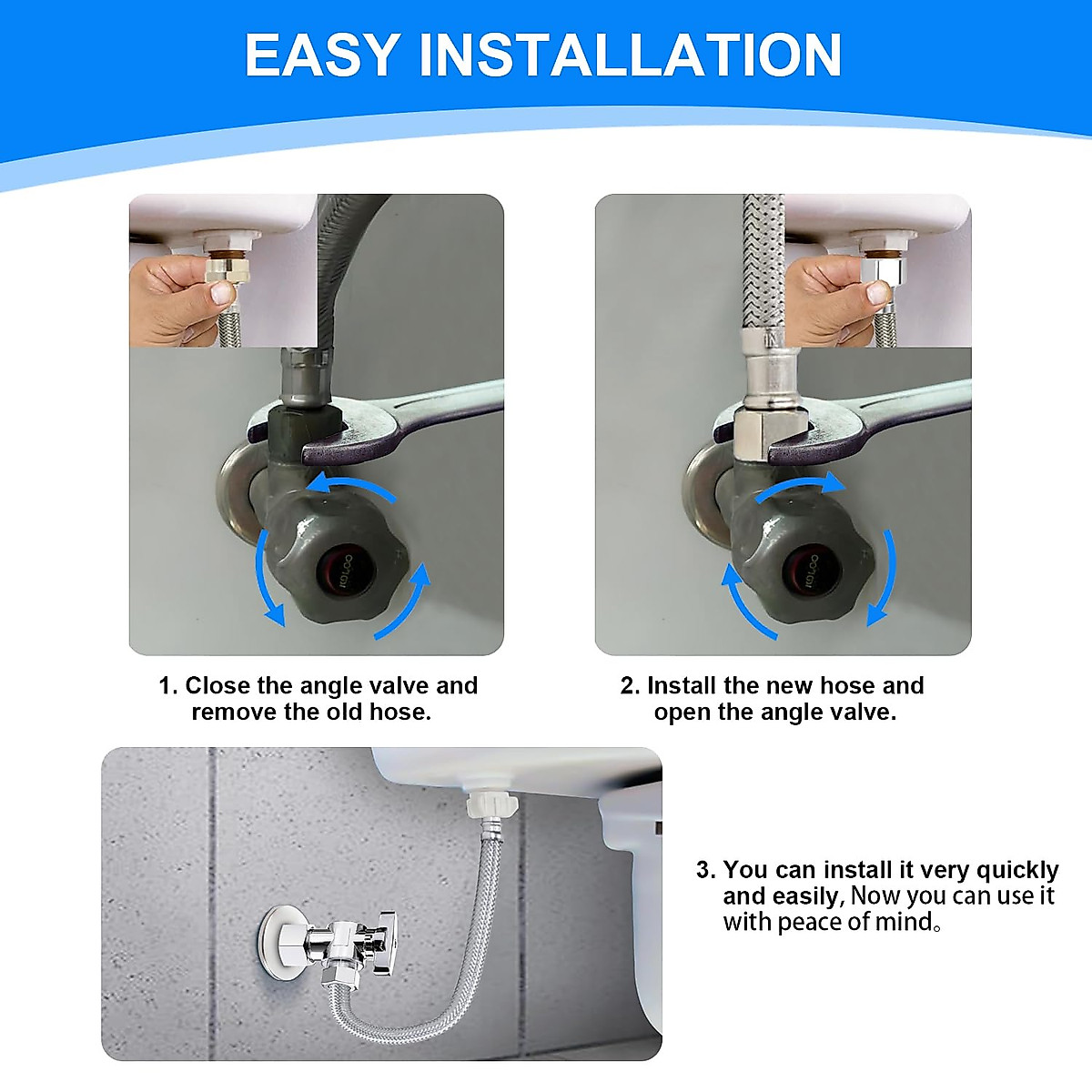 EASY INSTALLATION

1. Close the angle valve and remove the old hose.

2. Install the new hose and open the angle valve.

3. You can install it very quickly and easily, Now you can use it with peace of mind。