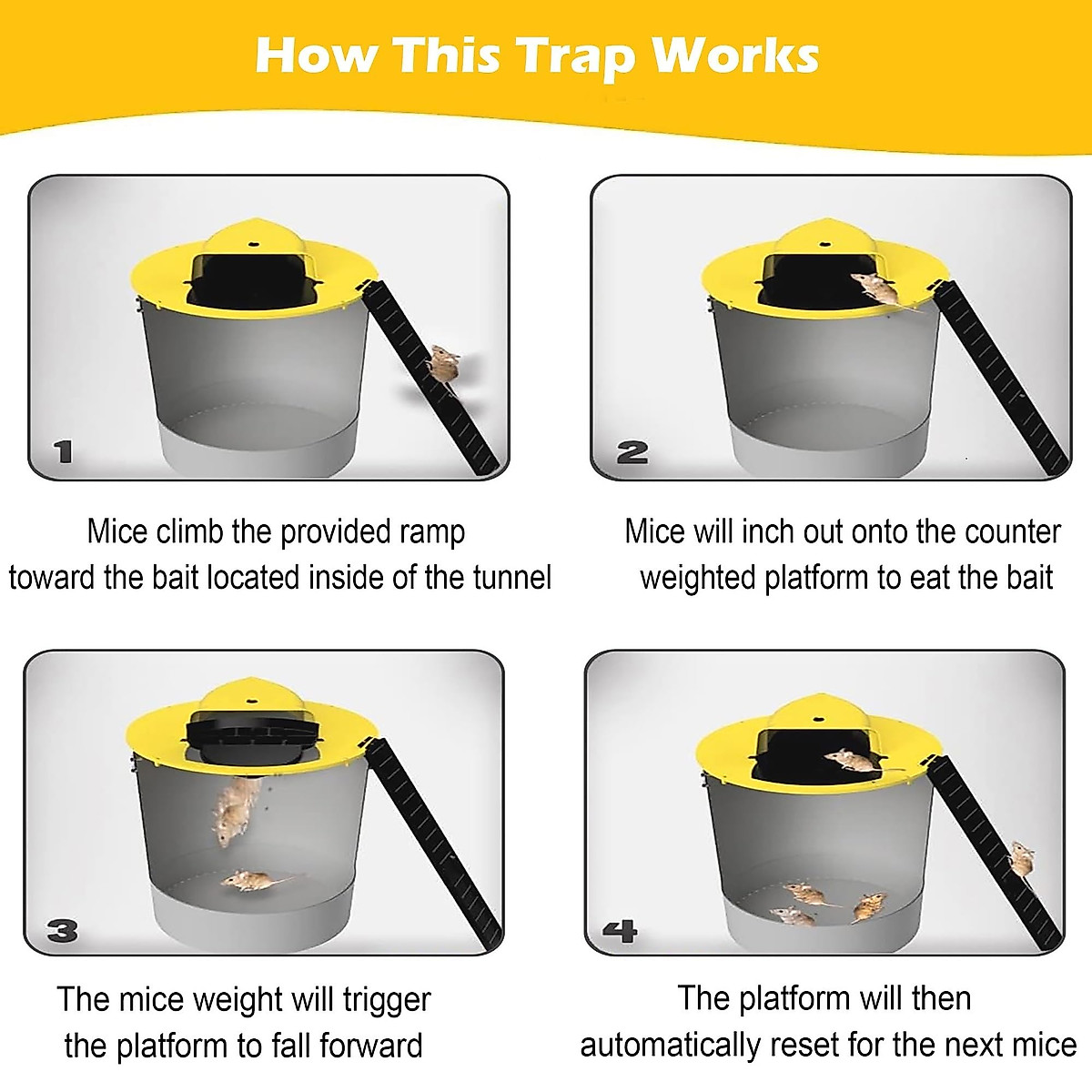 How This Trap Works

1

Mice climb the provided ramp toward the bait located inside of the tunnel

2

Mice will inch out onto the counter weighted platform to eat the bait

3

The mice weight will trigger the platform to fall forward

4

The platform will then automatically reset for the next mice