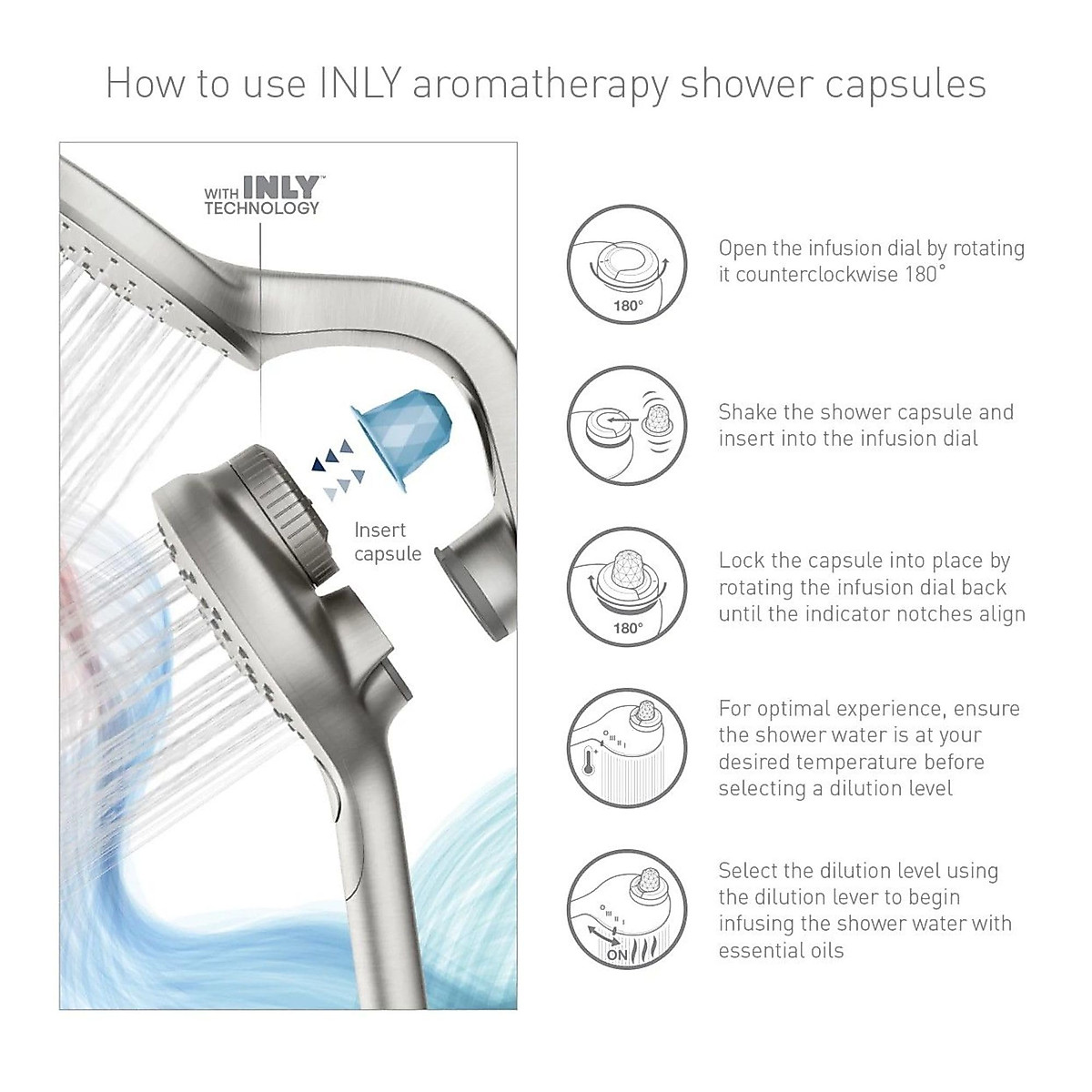 How to use INLY aromatherapy shower capsules

WITH INLY™ TECHNOLOGY

Insert capsule

180°

Open the infusion dial by rotating it counterclockwise 180°

Shake the shower capsule and insert into the infusion dial

180°

Lock the capsule into place by rotating the infusion dial back until the indicator notches align

For optimal experience, ensure the shower water is at your desired temperature before selecting a dilution level

ON

Select the dilution level using the dilution lever to begin infusing the shower water with essential oils