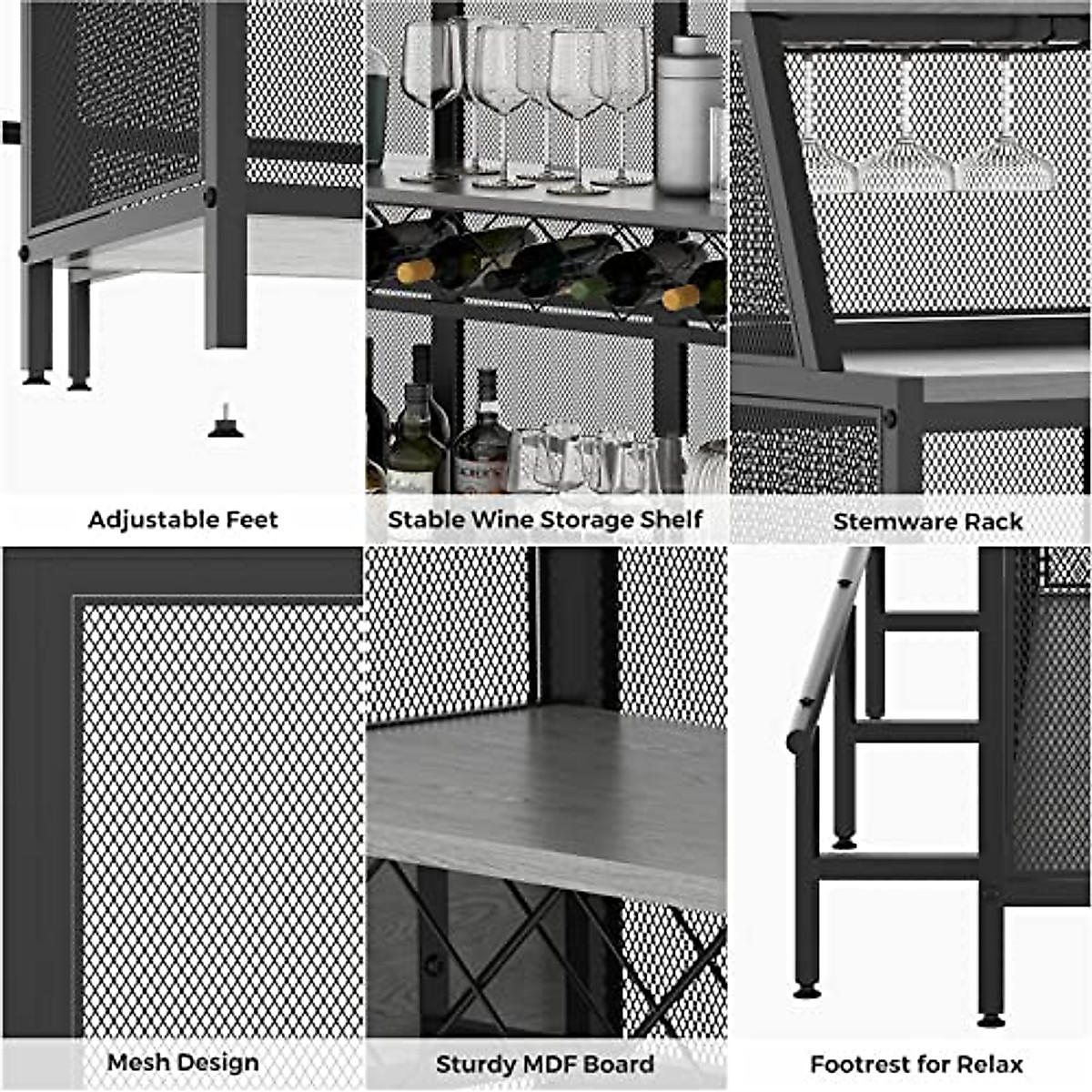 Adjustable Feet

Stable Wine Storage Shelf

Stemware Rack

Mesh Design

Sturdy MDF Board

Footrest for Relax