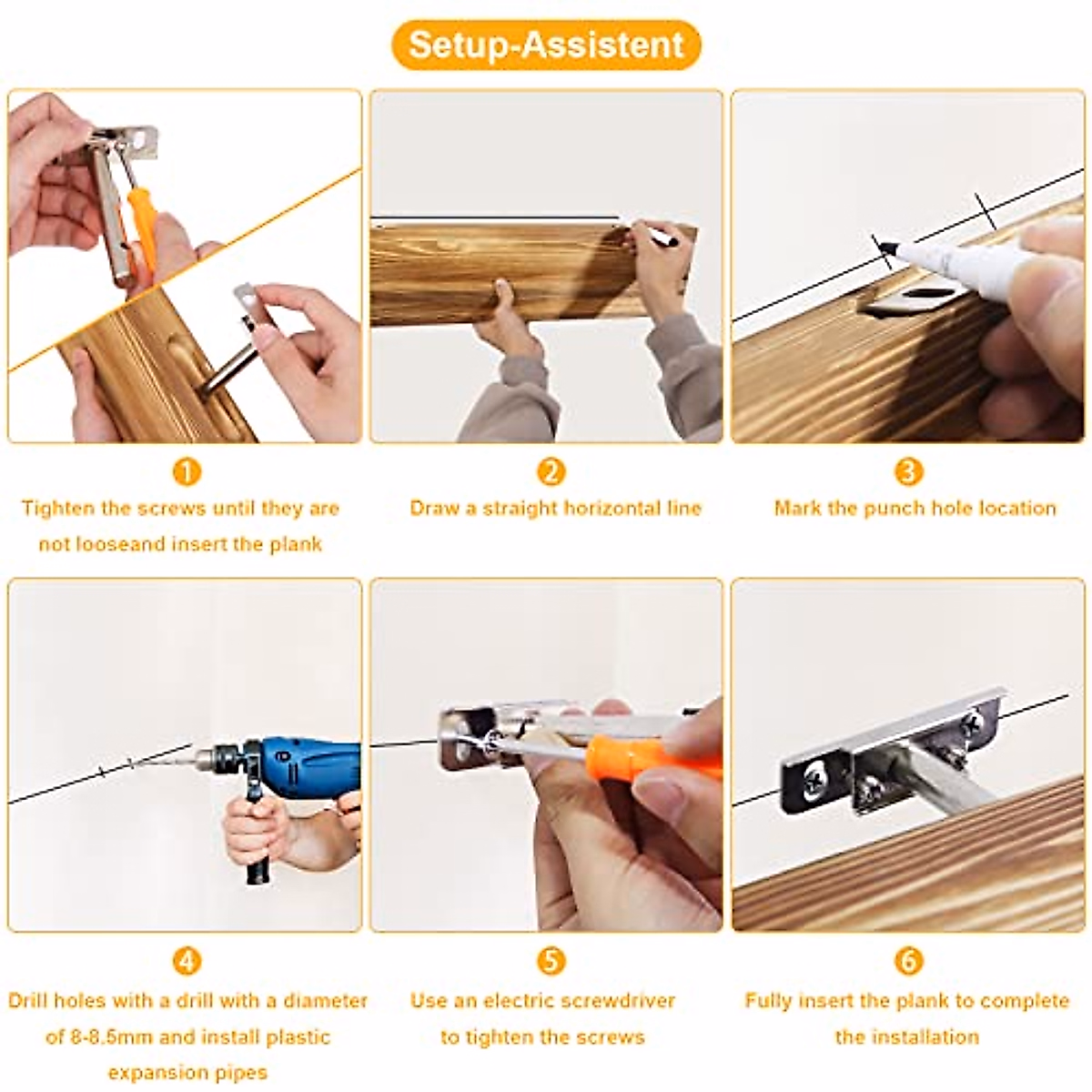 Setup-Assistent

1
Tighten the screws until they are not looseand insert the plank

2
Draw a straight horizontal line

3
Mark the punch hole location

4
Drill holes with a drill with a diameter of 8-8.5mm and install plastic expansion pipes

5
Use an electric screwdriver to tighten the screws

6
Fully insert the plank to complete the installation