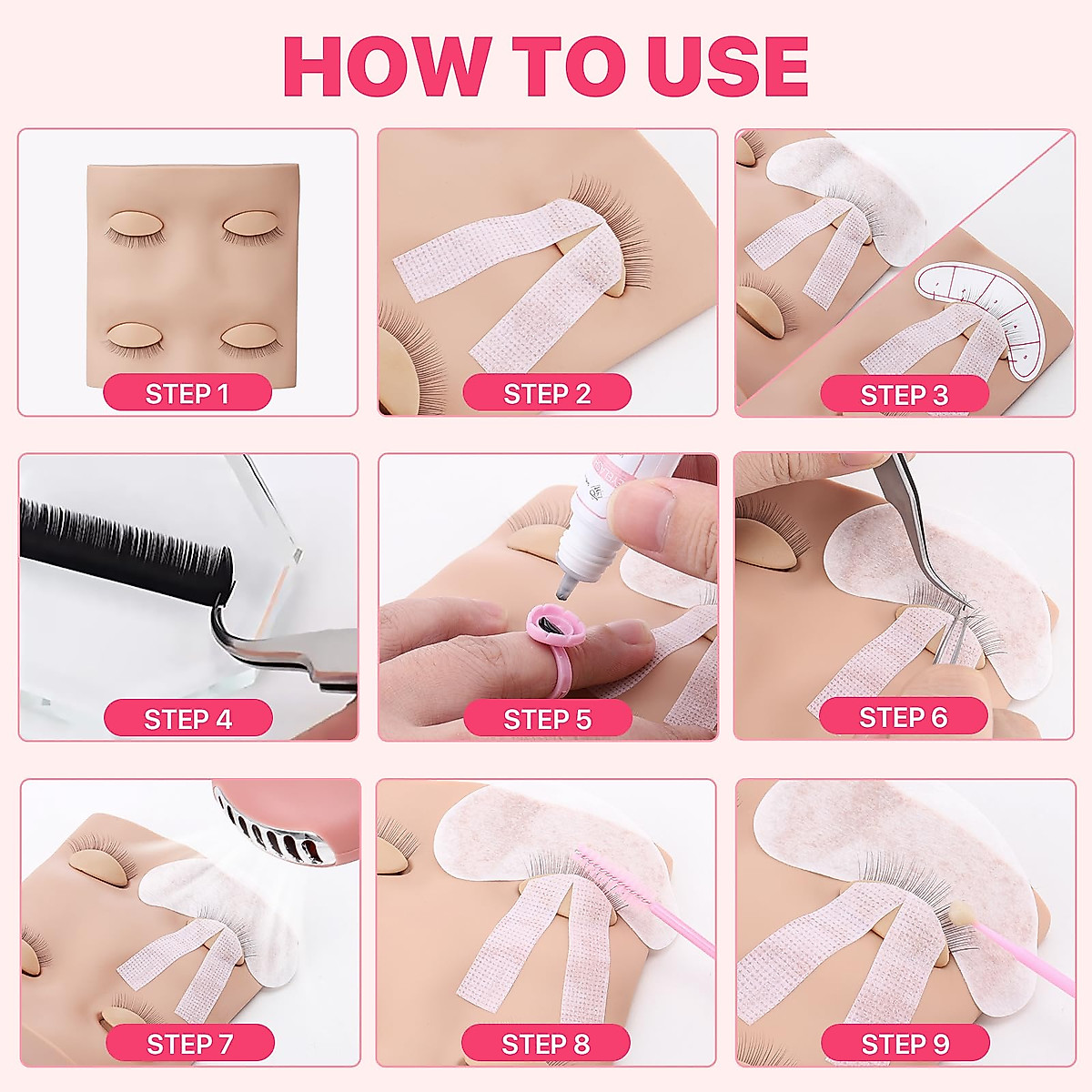 HOW TO USE

STEP 1

STEP 2

STEP 3

STEP 4

STEP 5

STEP 6

STEP 7

STEP 8

STEP 9