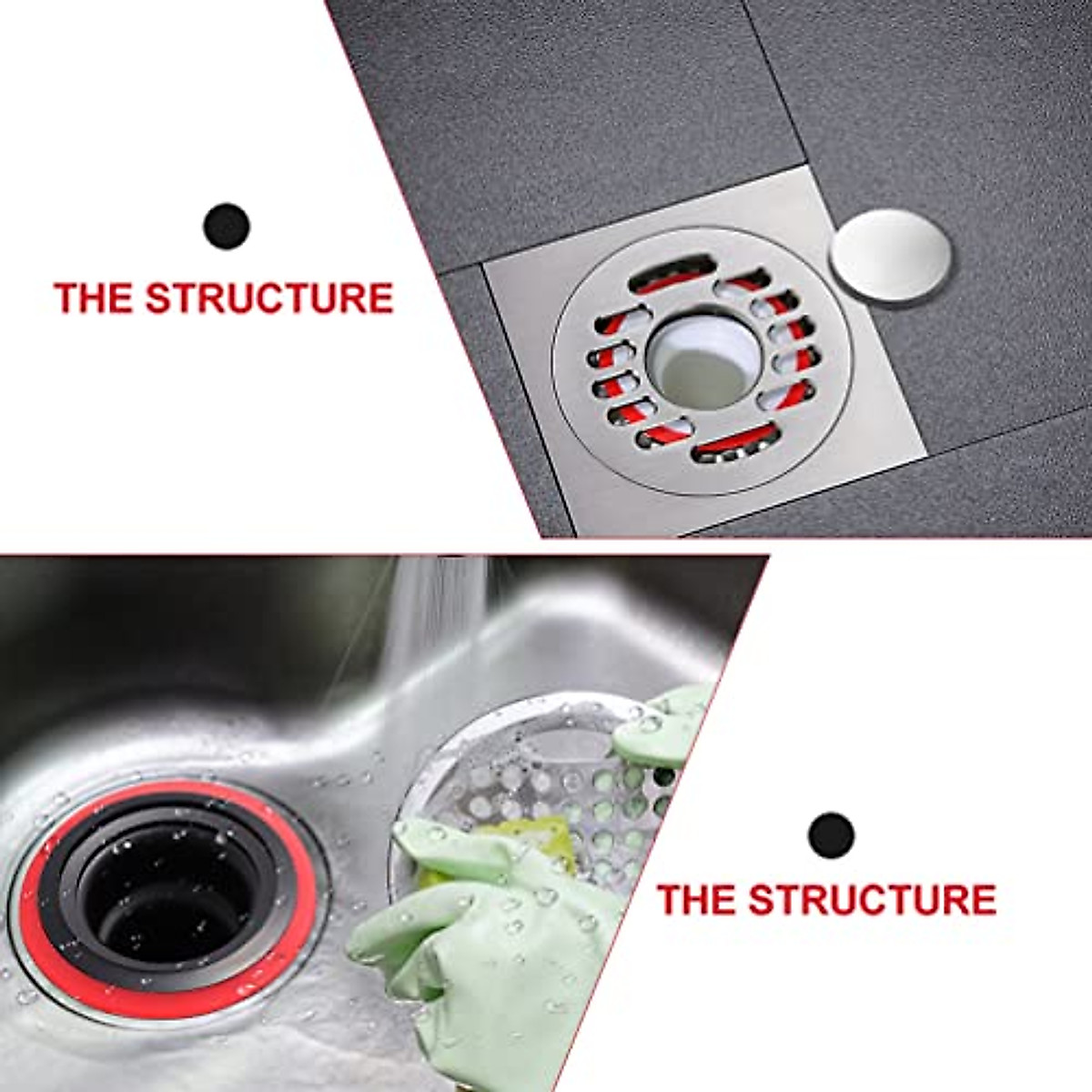 THE STRUCTURE

THE STRUCTURE