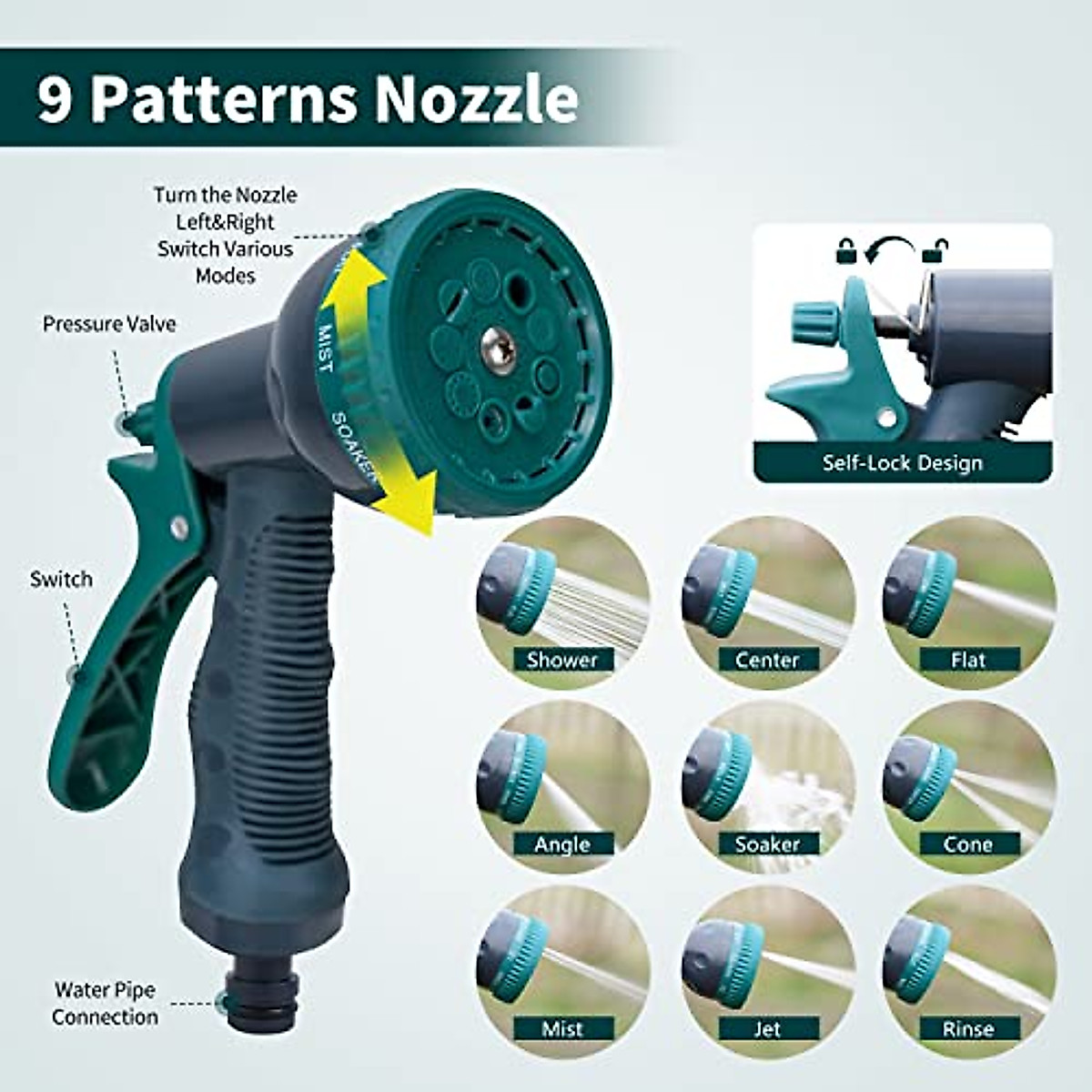 9 Patterns Nozzle

Turn the Nozzle Left&Right Switch Various Modes

Pressure Valve

Switch

Water Pipe Connection

MIST

SOAKER

Self-Lock Design

Shower

Center

Flat

Angle

Soaker

Cone

Mist

Jet

Rinse