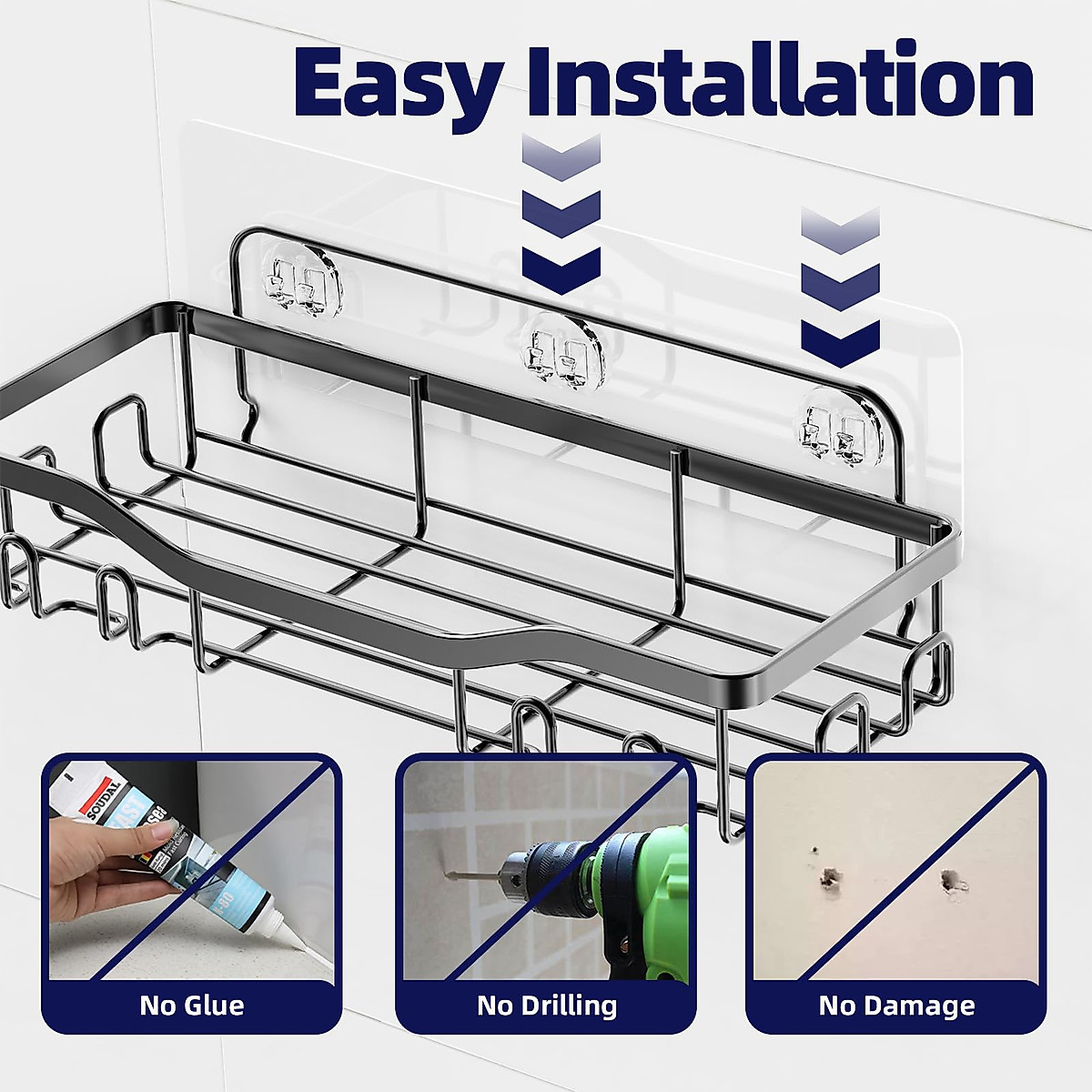 Easy Installation

SOUDAL

No Glue

No Drilling

No Damage