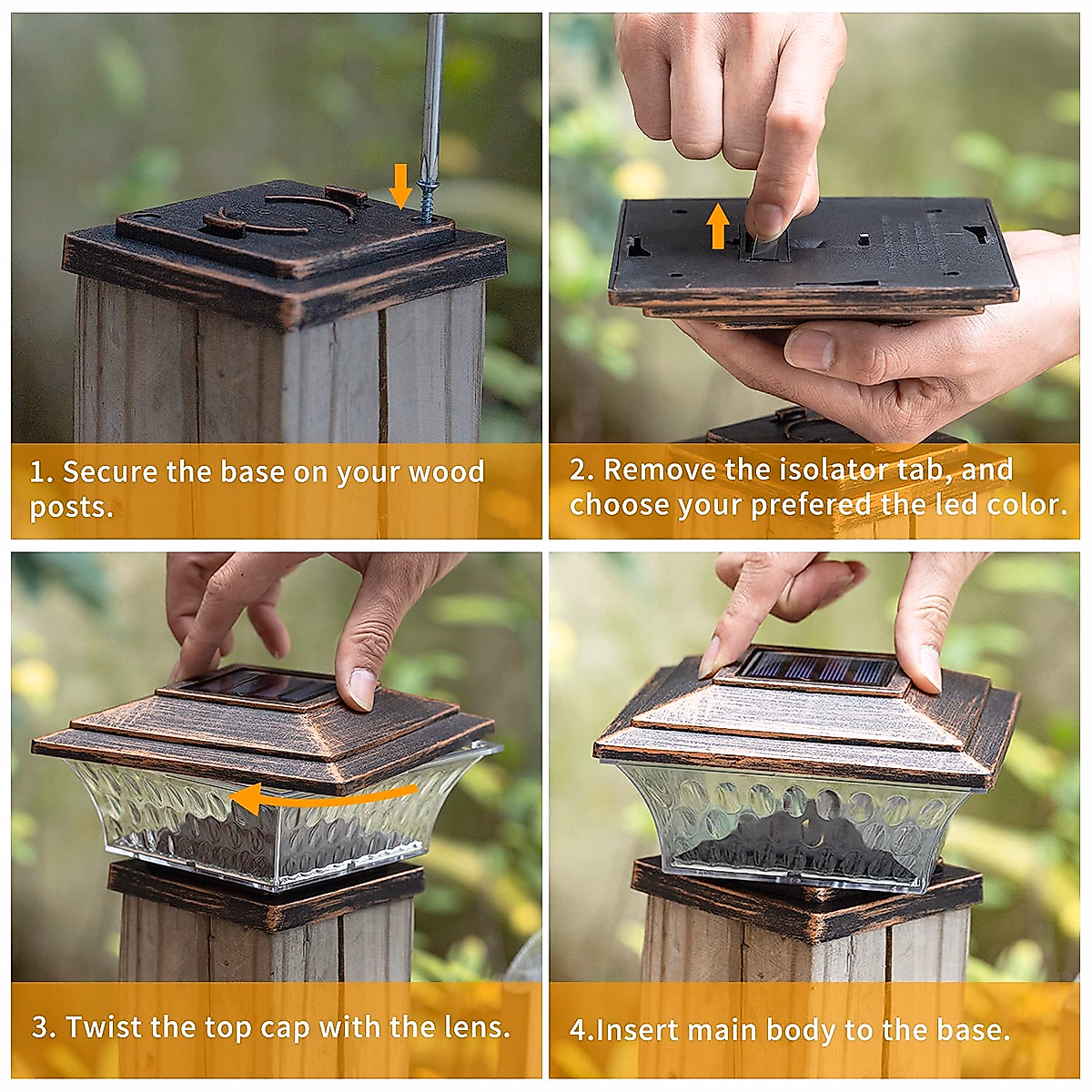 1. Secure the base on your wood posts.

2. Remove the isolator tab, and choose your prefered the led color.

3. Twist the top cap with the lens.

4.Insert main body to the base.