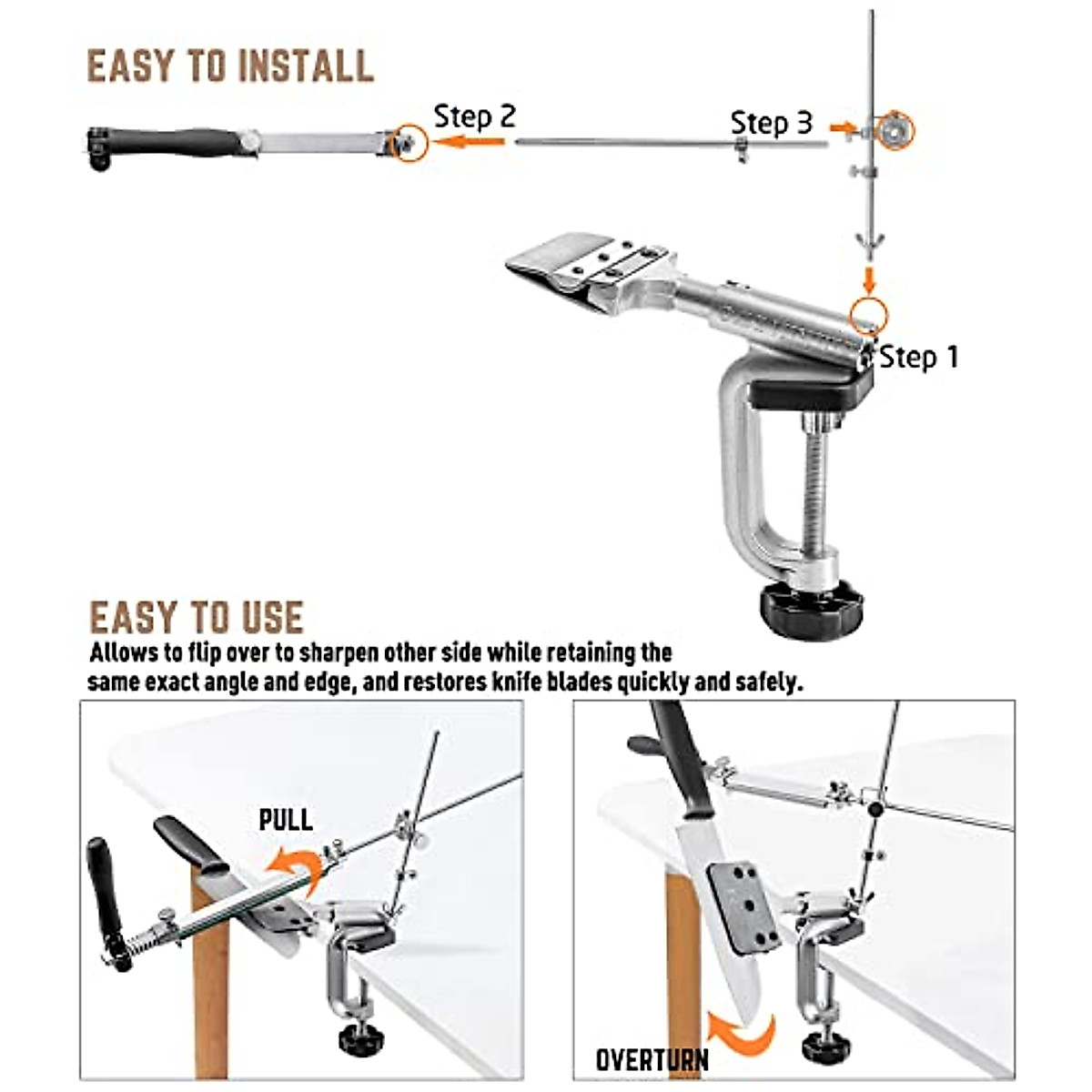 EASY TO INSTALL

Step 2

Step 3

Step 1

EASY TO USE

Allows to flip over to sharpen other side while retaining the same exact angle and edge, and restores knife blades quickly and safely.

PULL

OVERTURN