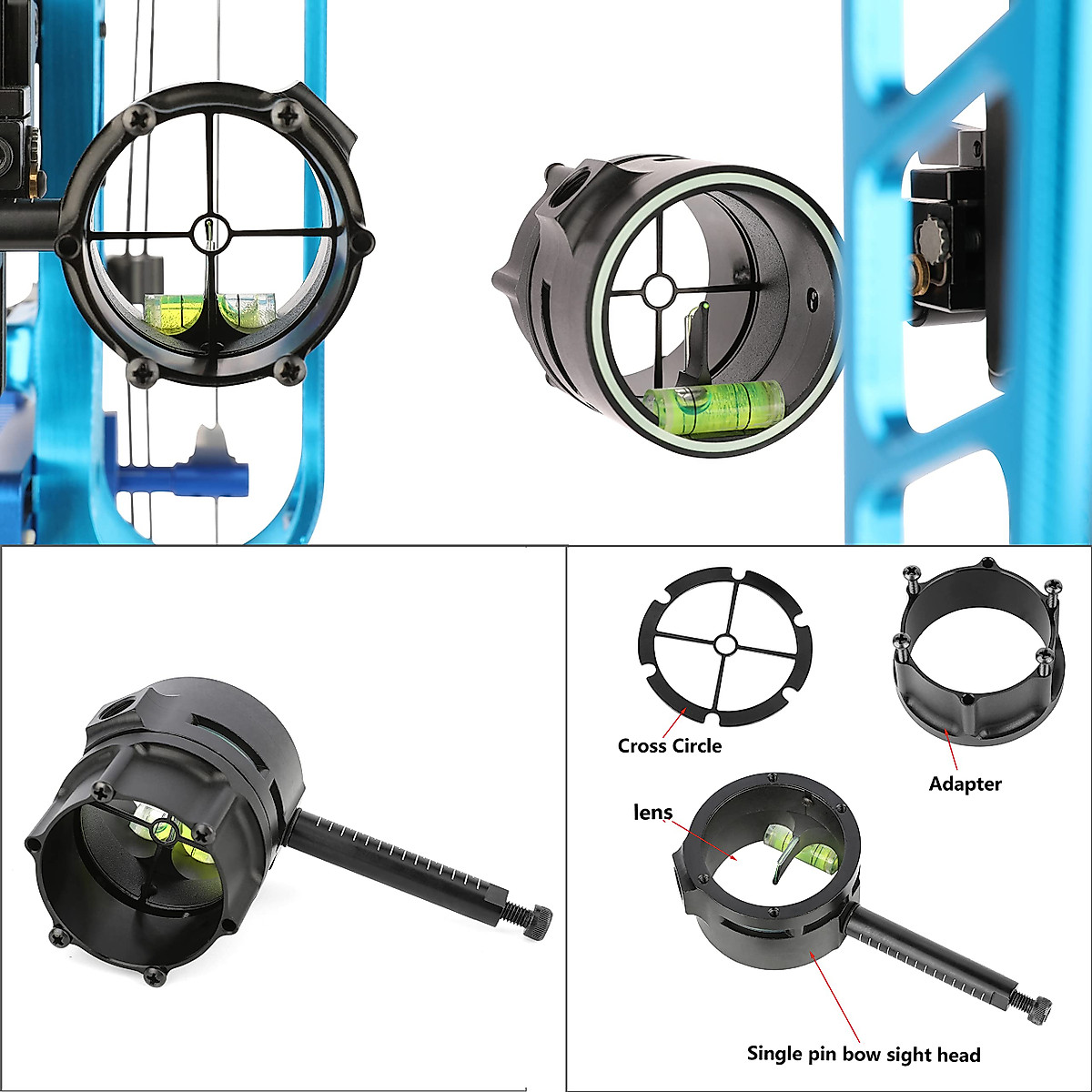 Cross Circle

Adapter

lens

Single pin bow sight head