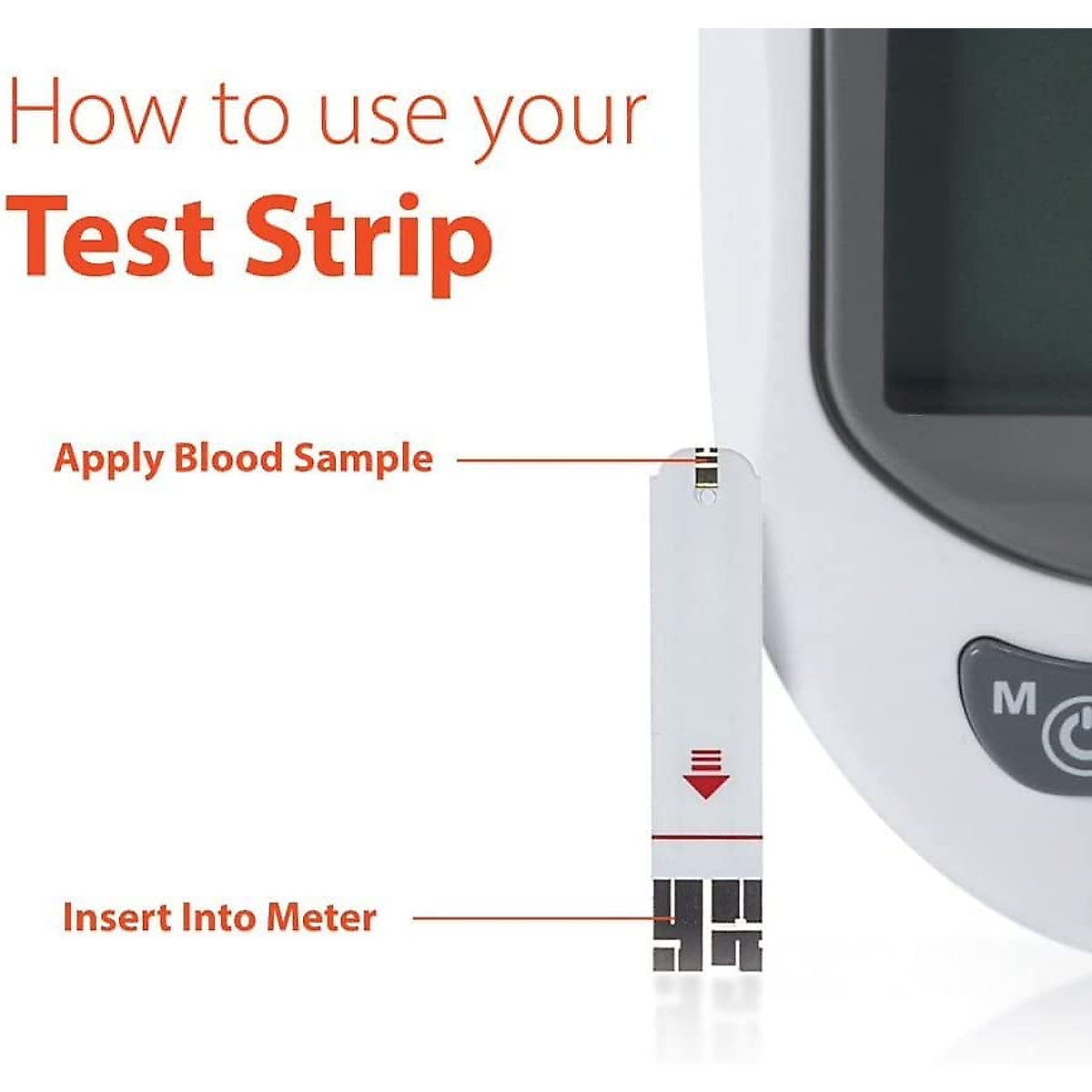 How to use your
Test Strip

Apply Blood Sample

Insert Into Meter

M