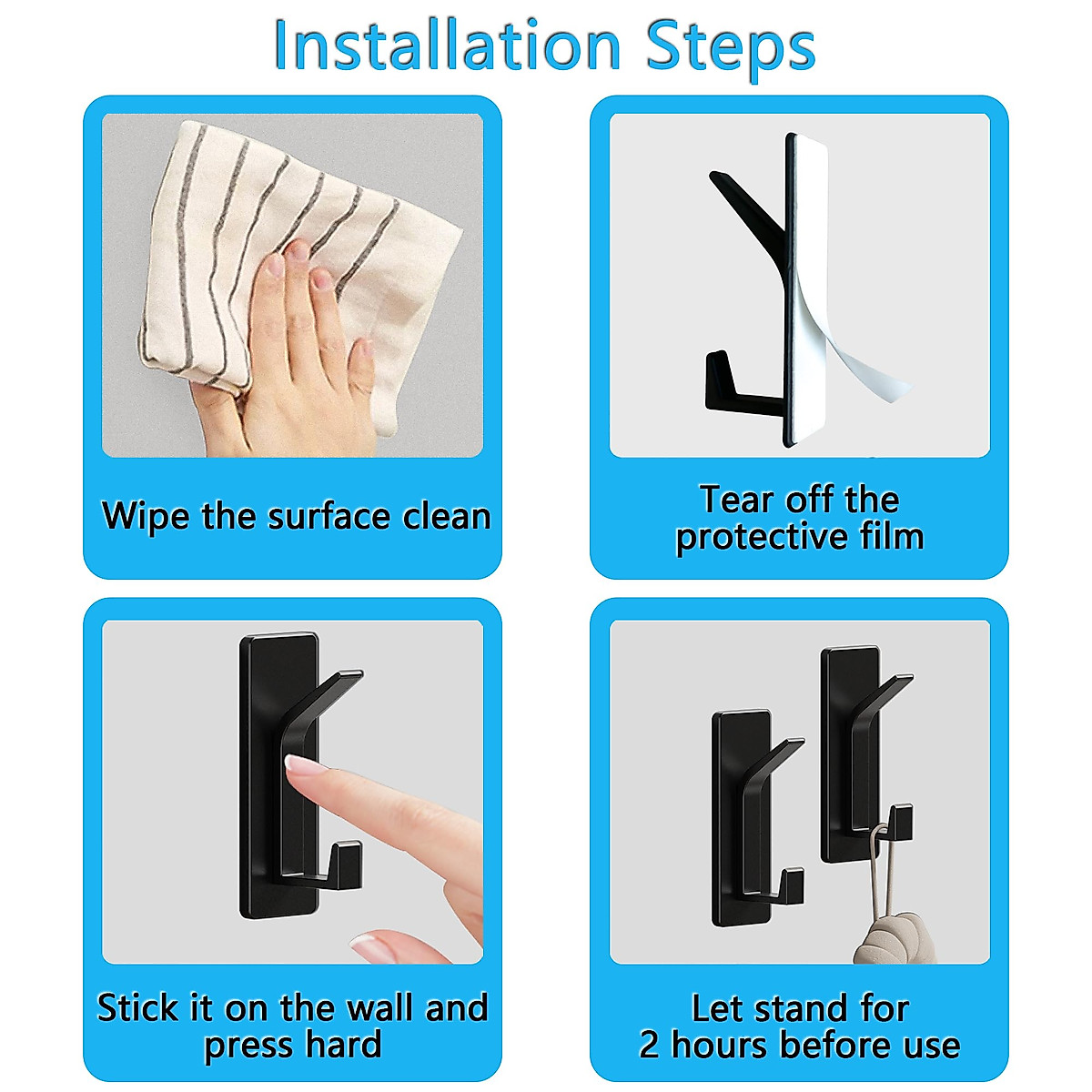 Installation Steps

Wipe the surface clean

Tear off the protective film

Stick it on the wall and press hard

Let stand for 2 hours before use