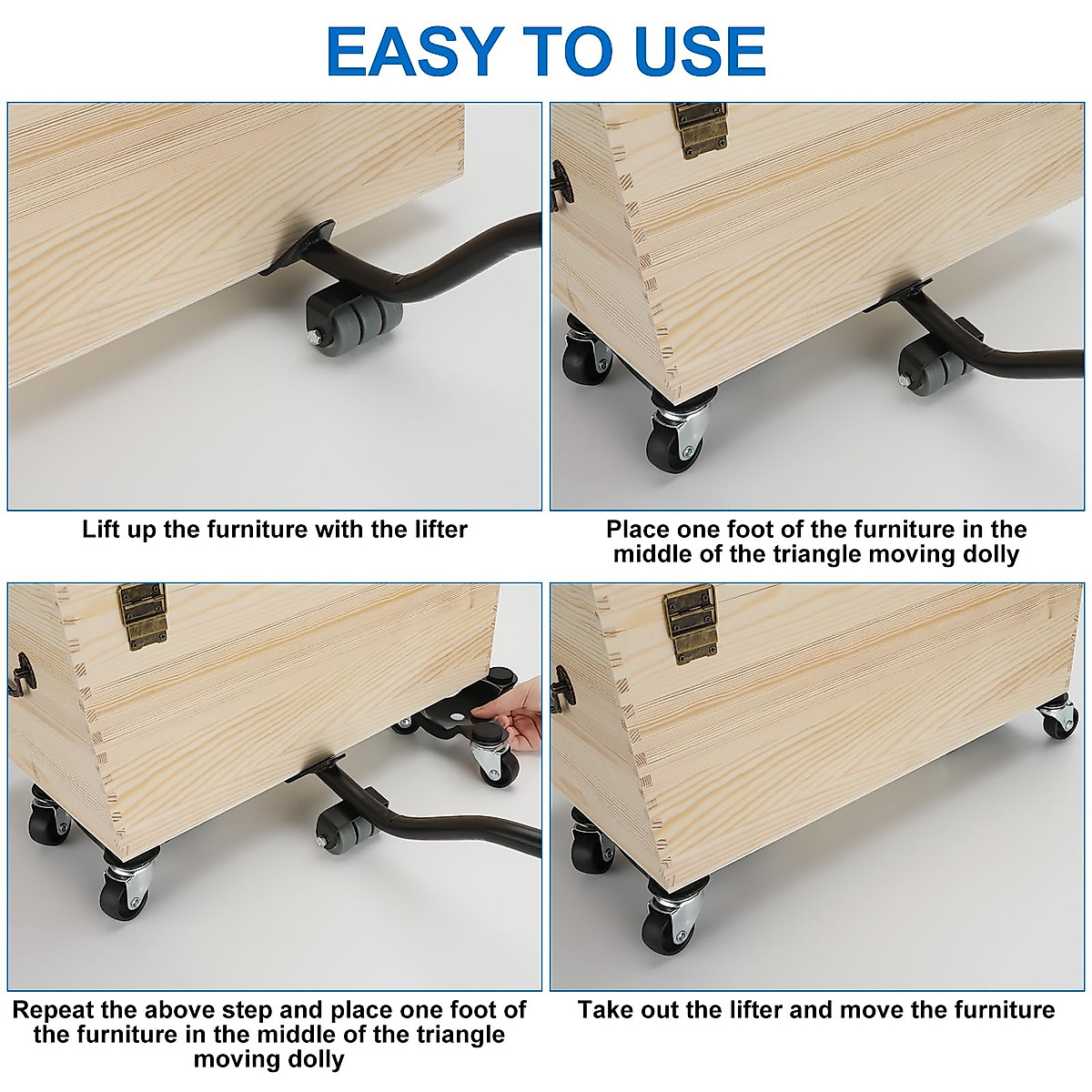 EASY TO USE

Lift up the furniture with the lifter

Place one foot of the furniture in the middle of the triangle moving dolly

Repeat the above step and place one foot of the furniture in the middle of the triangle moving dolly

Take out the lifter and move the furniture