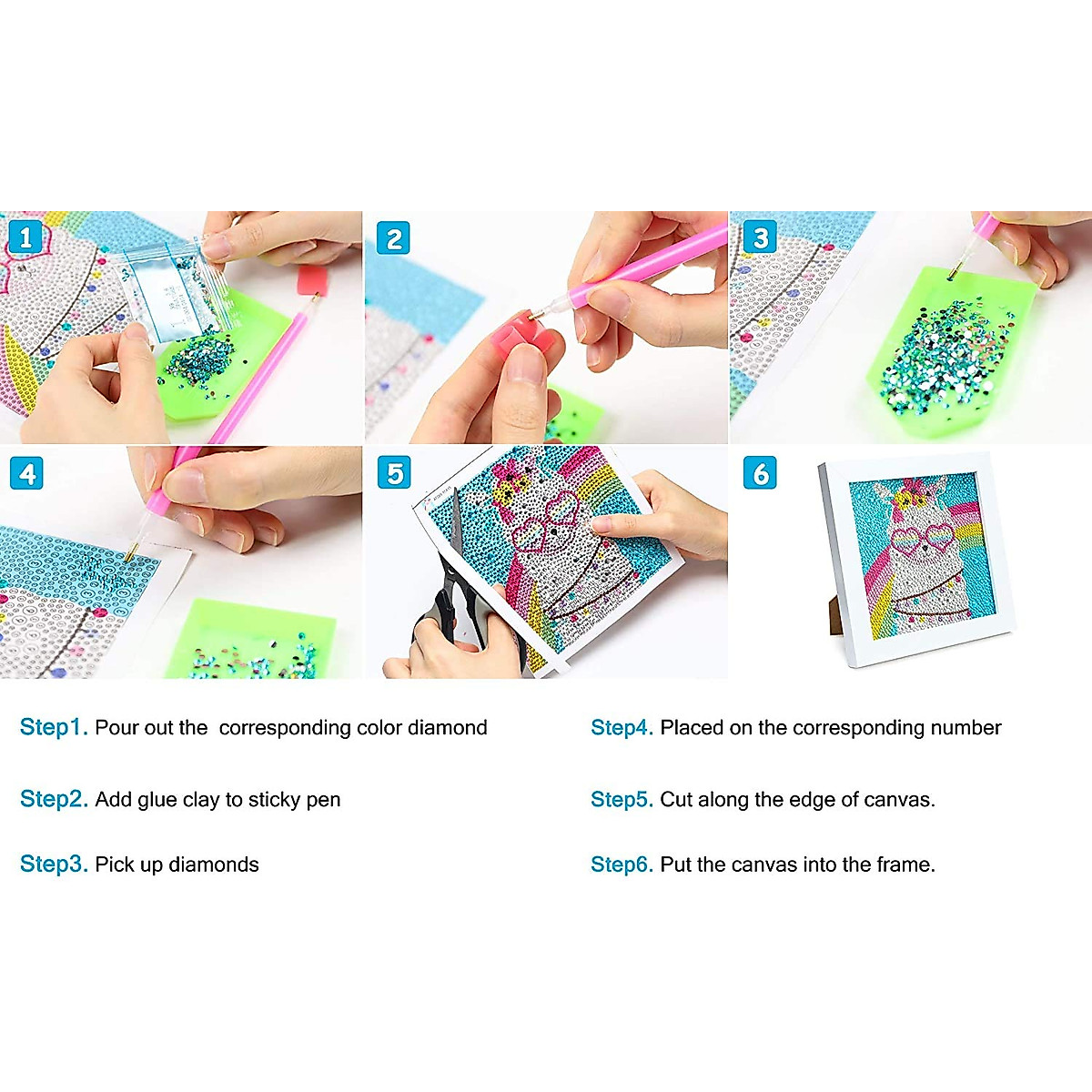 1

2

3

4

5

6

Step1. Pour out the corresponding color diamond

Step2. Add glue clay to sticky pen

Step3. Pick up diamonds

Step4. Placed on the corresponding number

Step5. Cut along the edge of canvas.

Step6. Put the canvas into the frame.