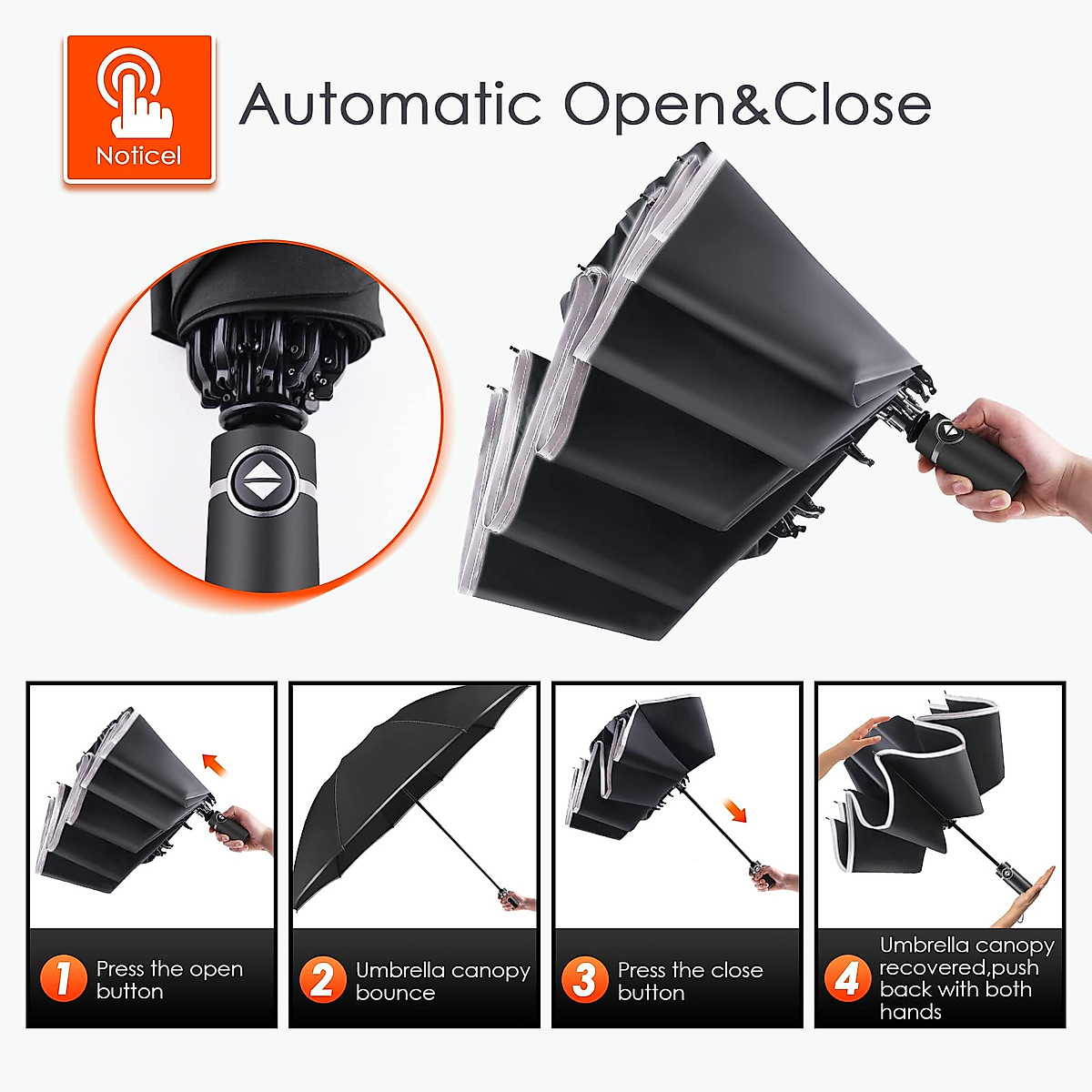 Noticel

Automatic Open&Close

1 Press the open button

2 Umbrella canopy bounce

3 Press the close button

4 Umbrella canopy recovered,push back with both hands