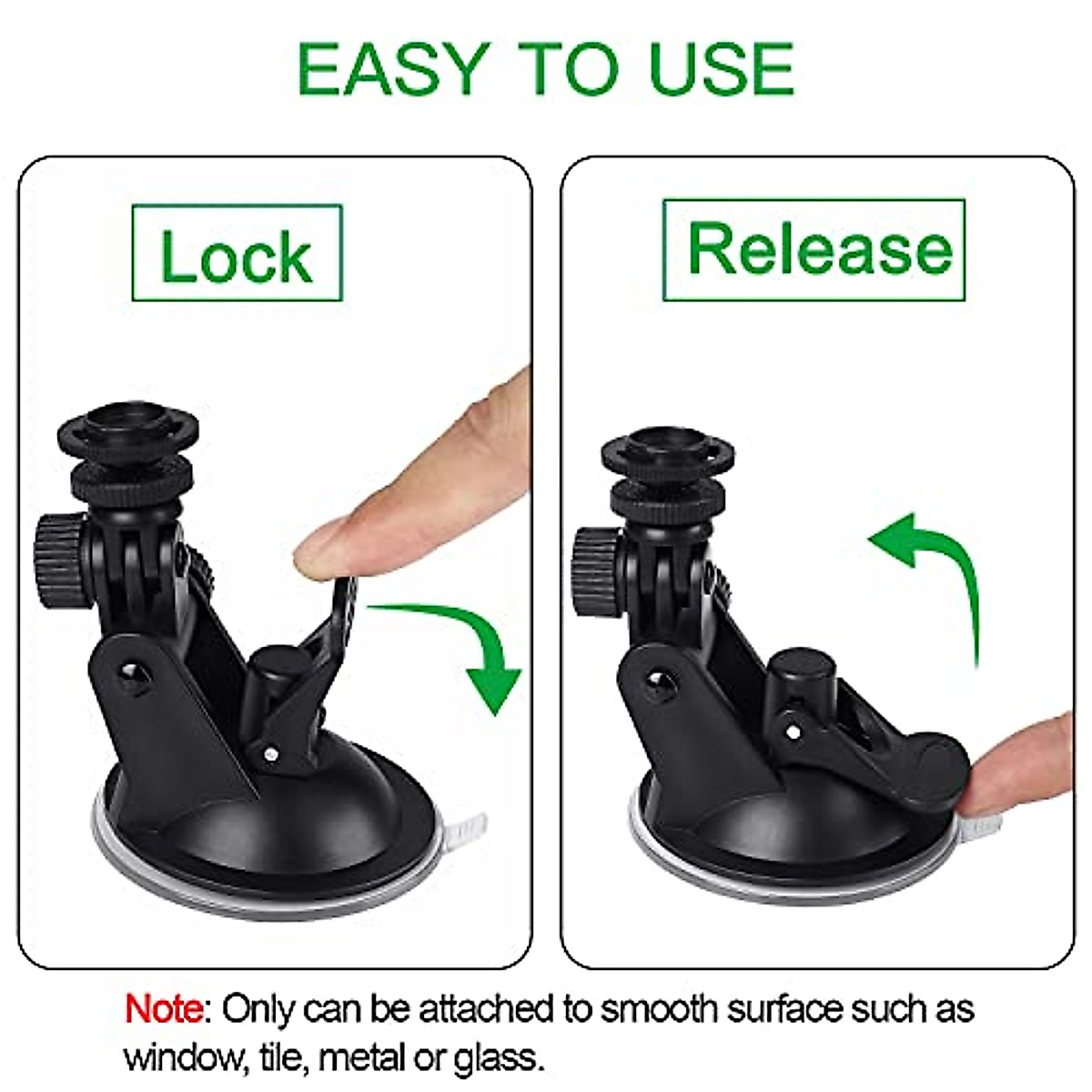 EASY TO USE

Lock

Release

Note: Only can be attached to smooth surface such as window, tile, metal or glass.