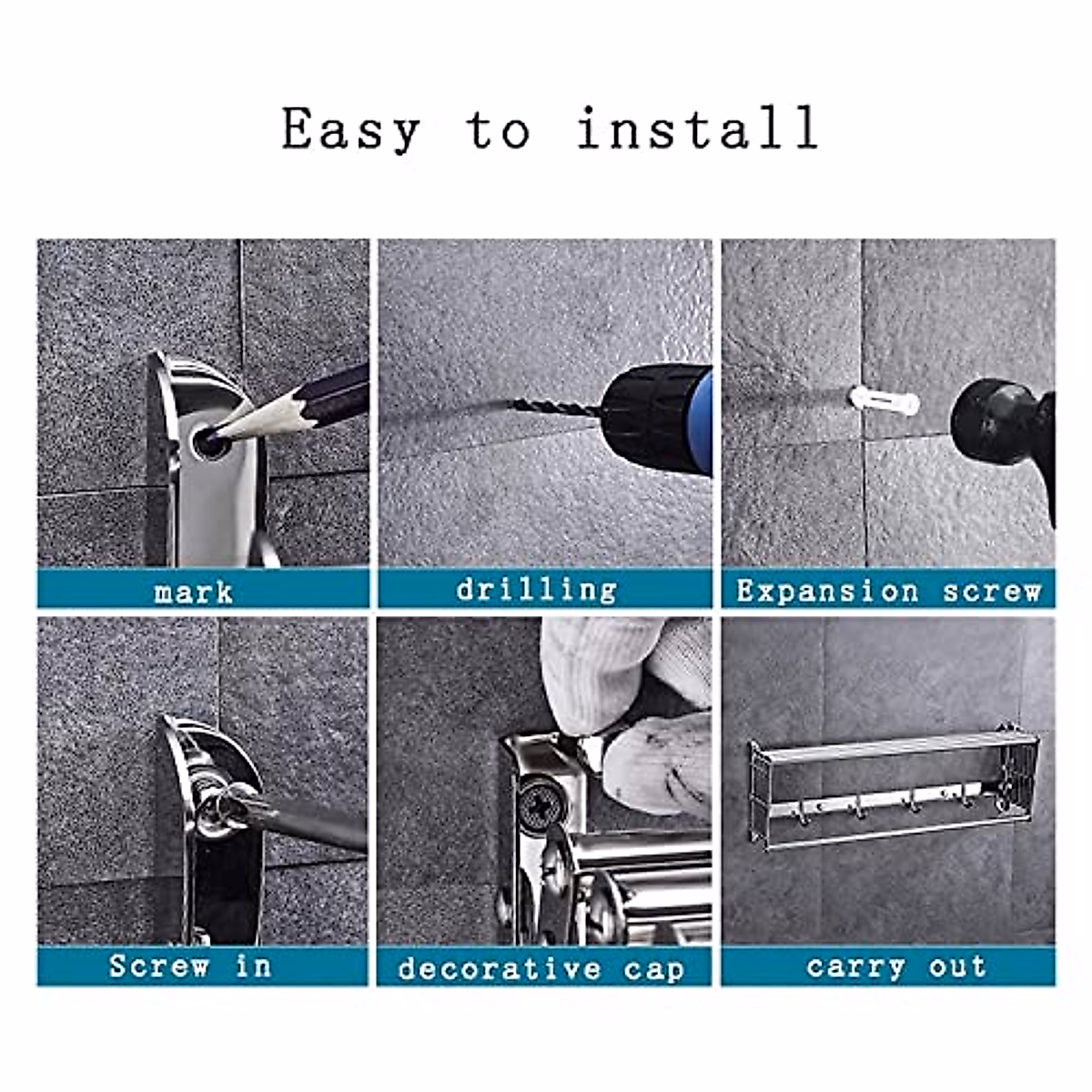 Easy to install

mark

drilling

Expansion screw

Screw in

decorative cap

carry out