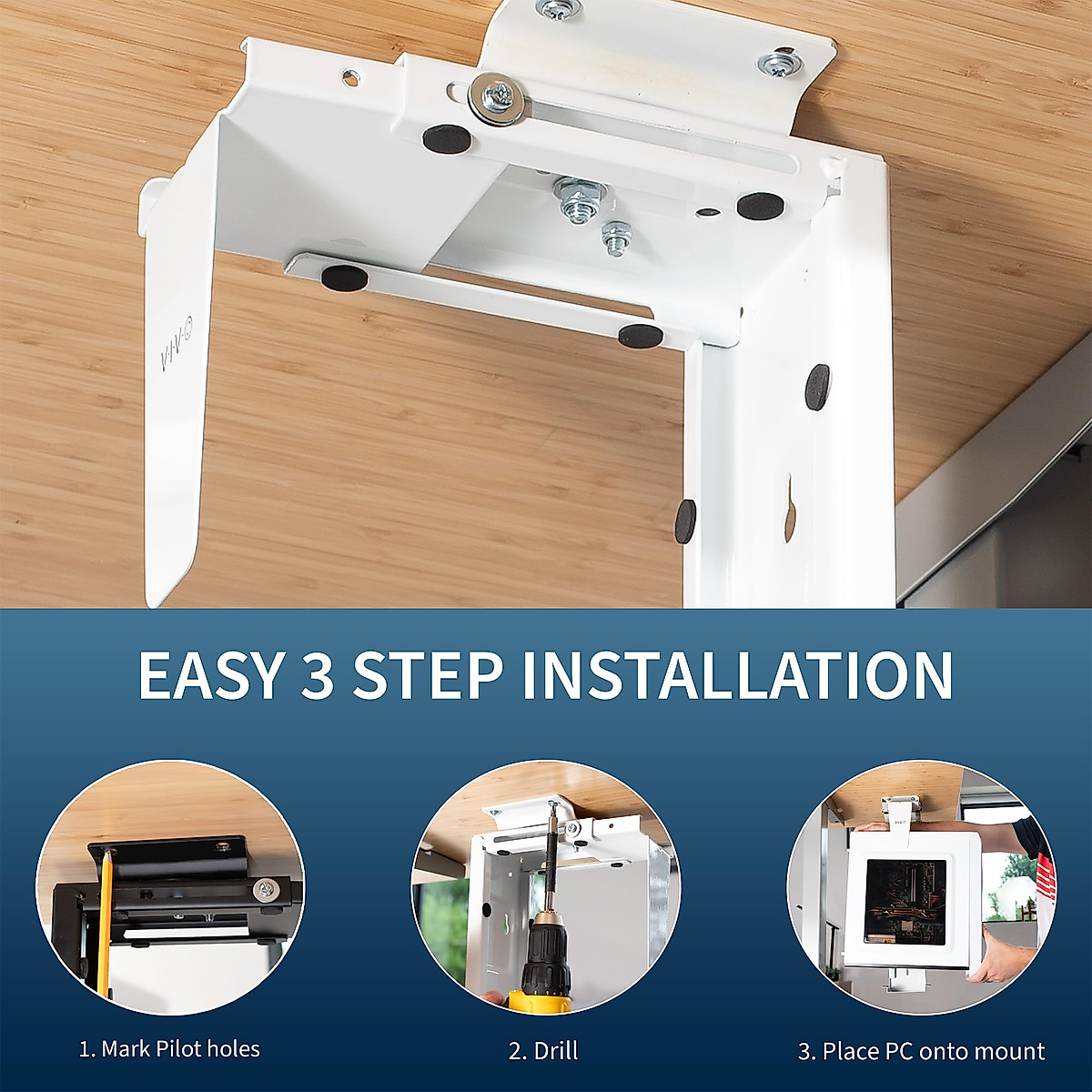 VIVO

EASY 3 STEP INSTALLATION

1. Mark Pilot holes

2. Drill

3. Place PC onto mount