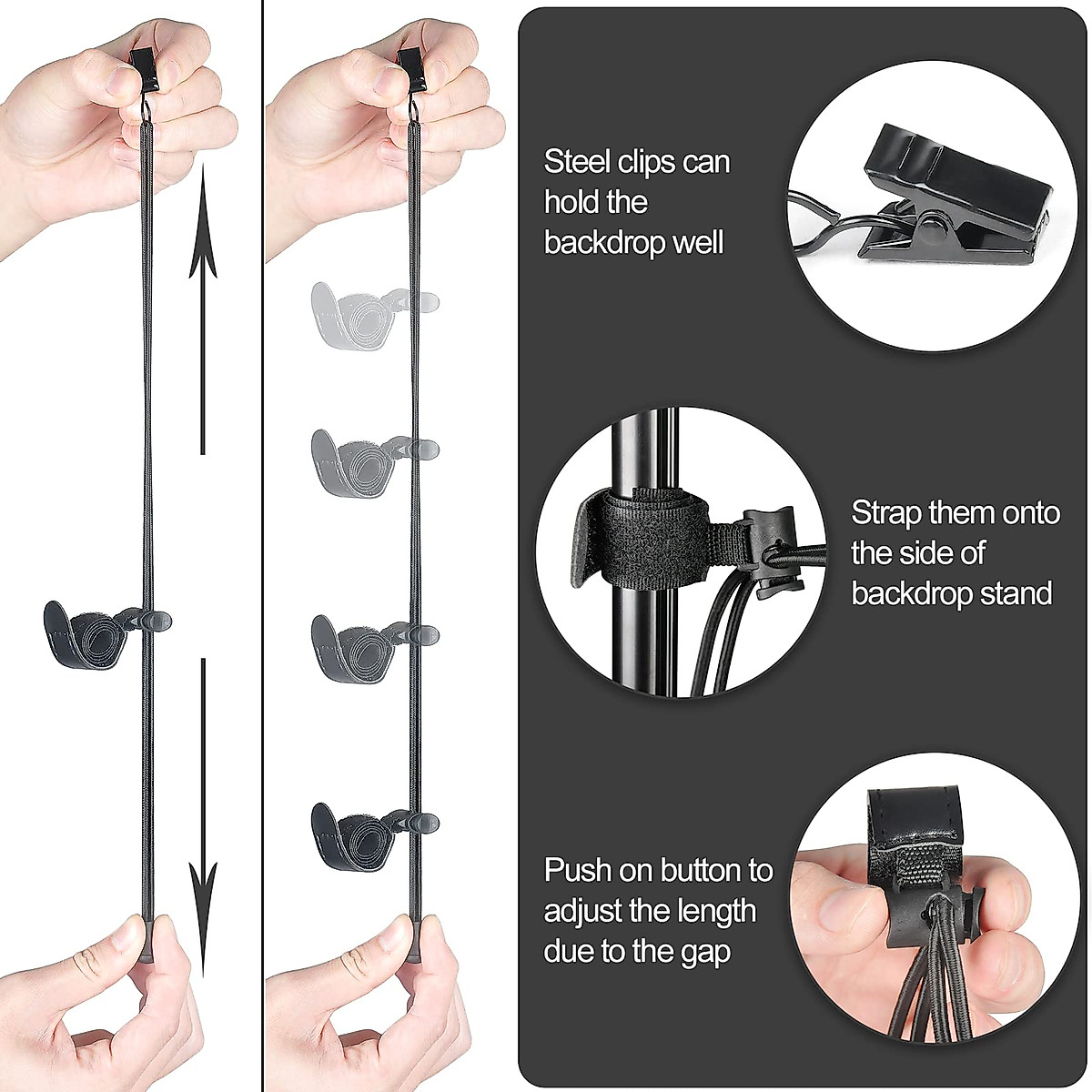 Steel clips can hold the backdrop well

Strap them onto the side of backdrop stand

Push on button to adjust the length due to the gap