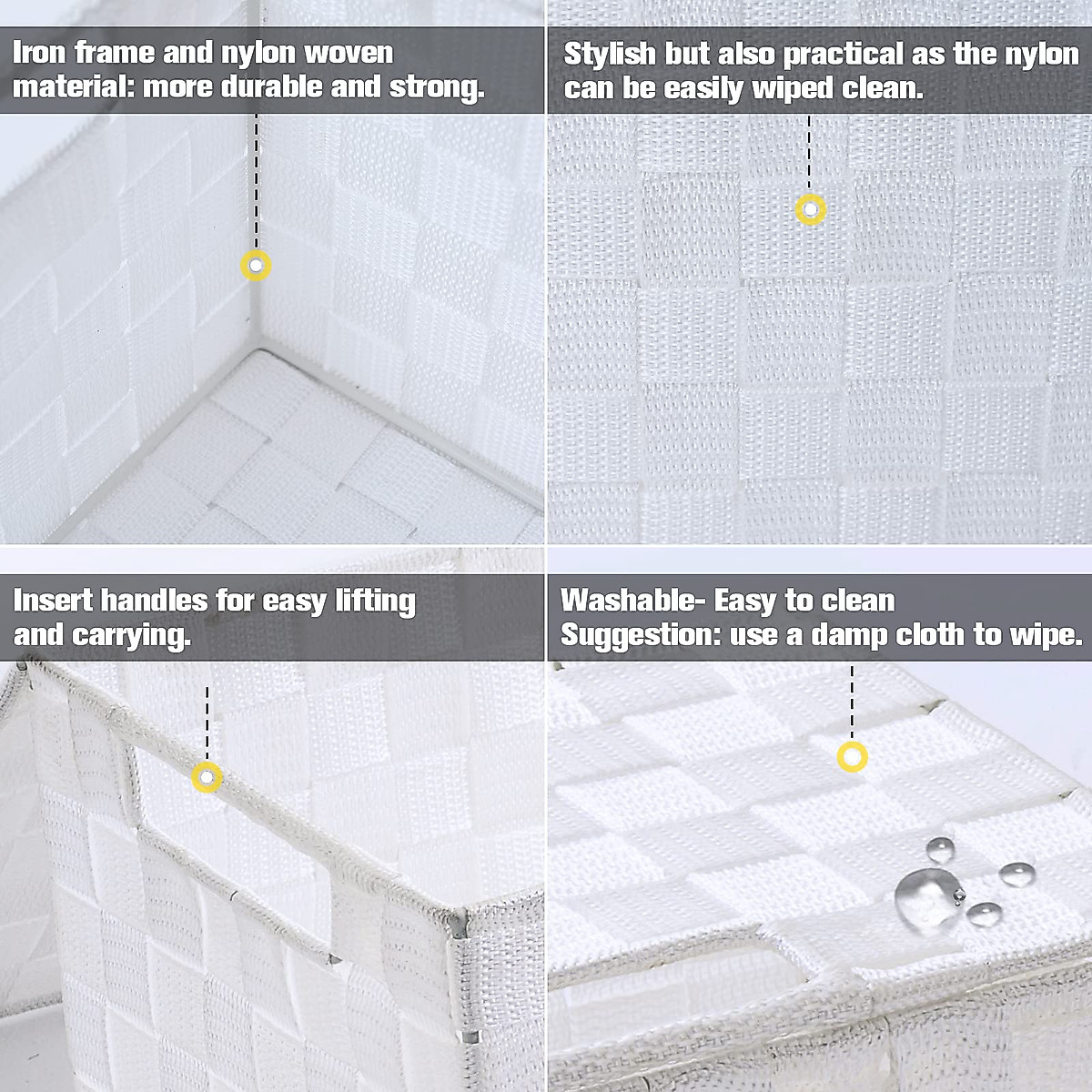 Iron frame and nylon woven material: more durable and strong.

Stylish but also practical as the nylon can be easily wiped clean.

Insert handles for easy lifting and carrying.

Washable- Easy to clean
Suggestion: use a damp cloth to wipe.