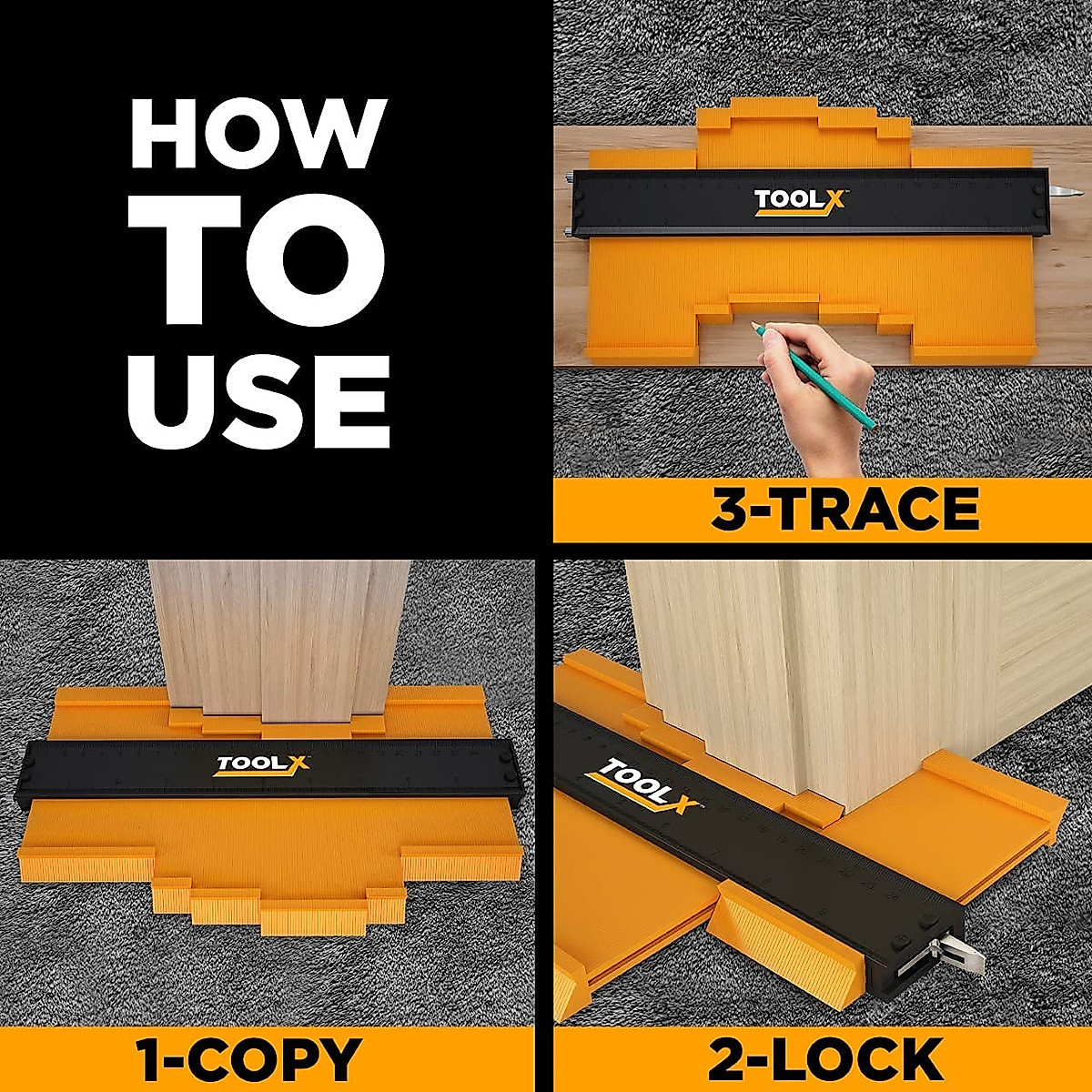 HOW TO USE

TOOLX

3-TRACE

TOOLX

1-COPY

TOOLX

2-LOCK