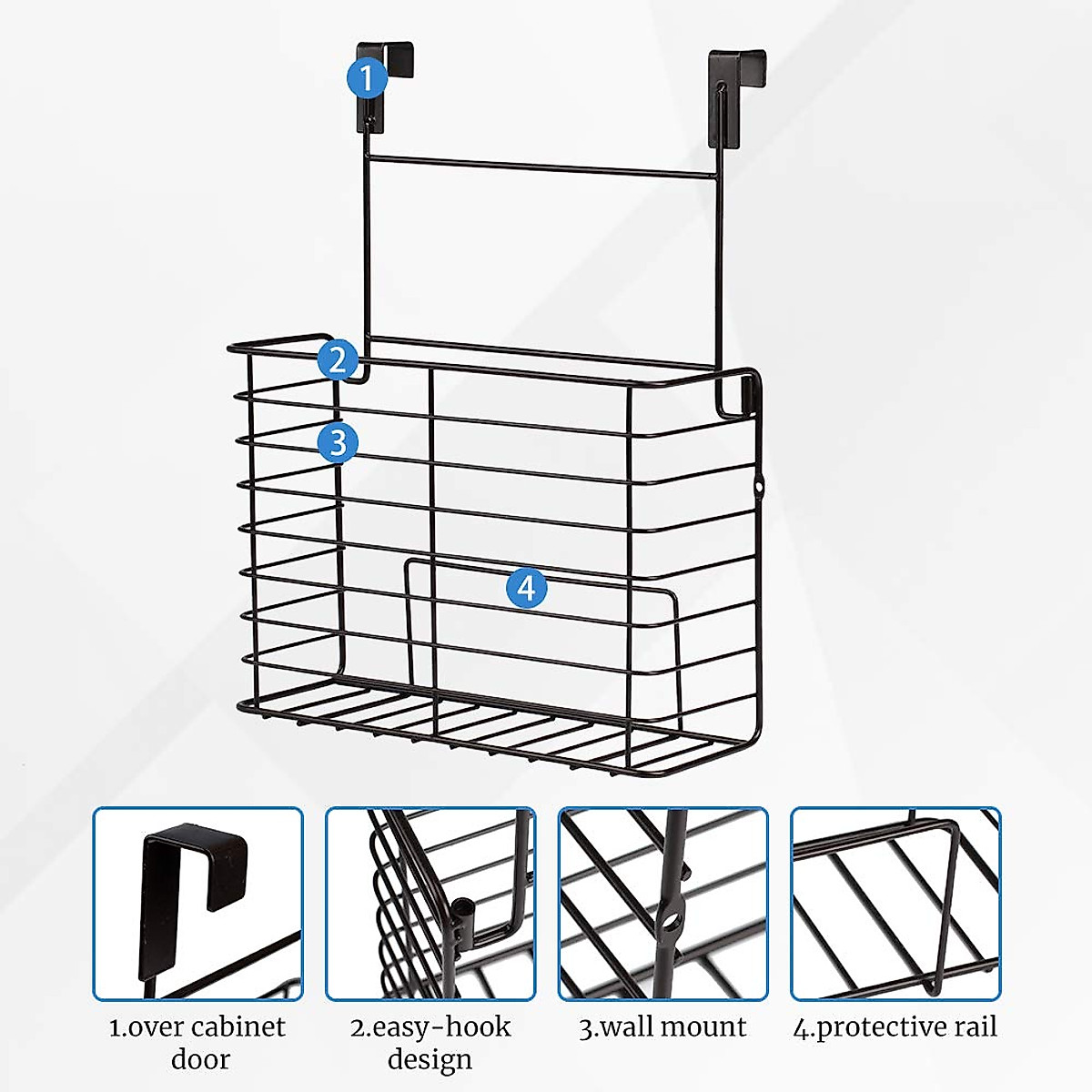 1
2
3
4

1.over cabinet door

2.easy-hook design

3.wall mount

4.protective rail