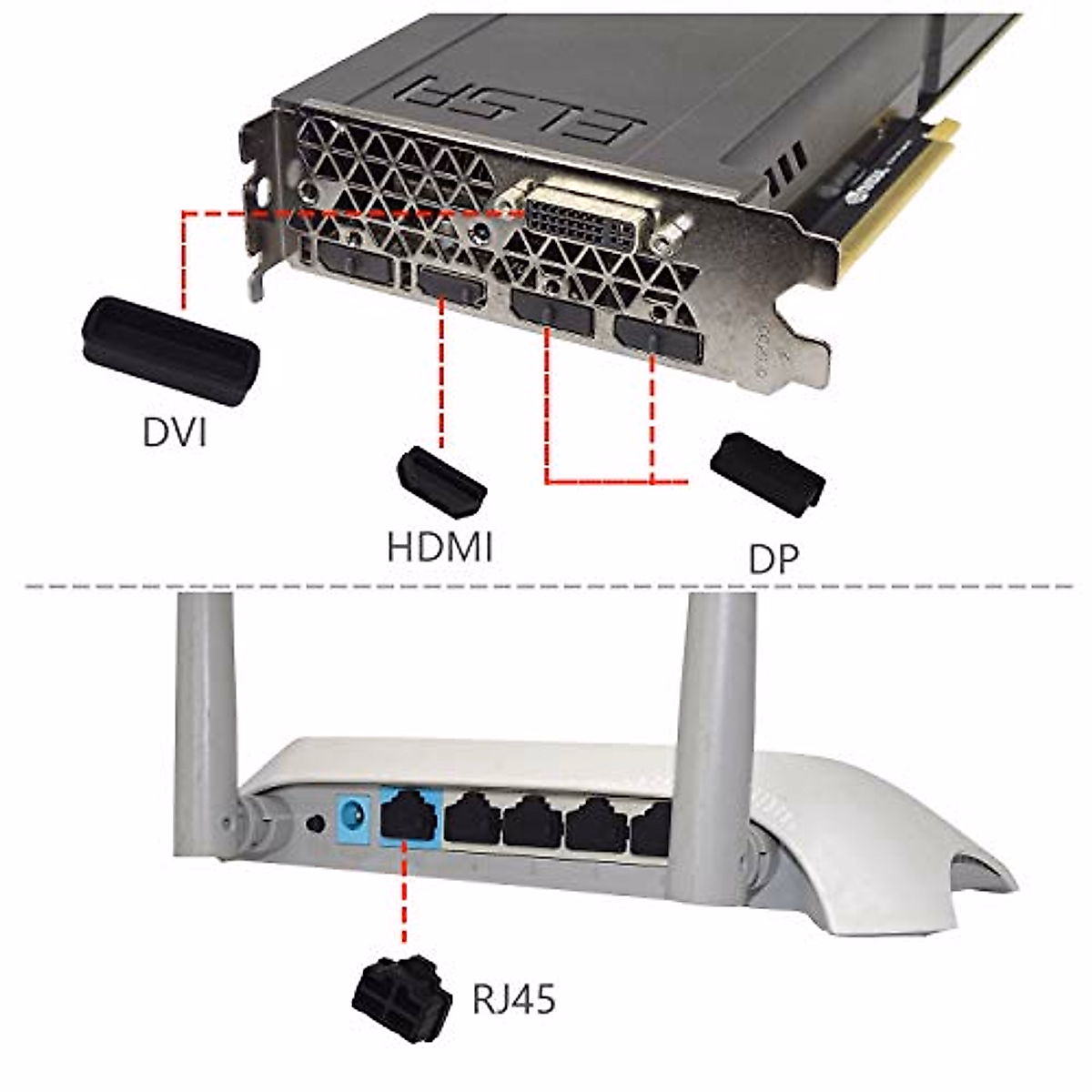 ELSA

DVI

HDMI

DP

RJ45