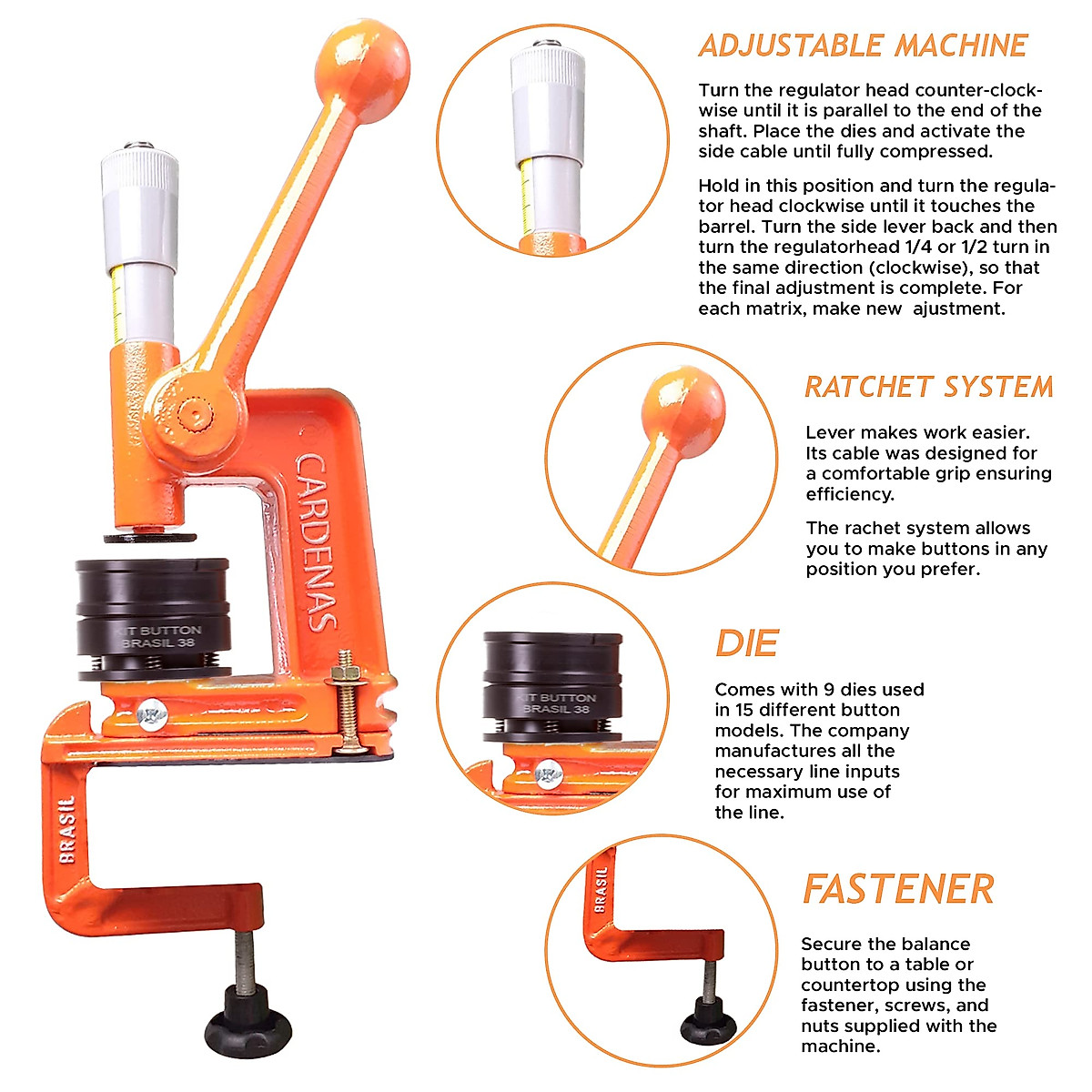 CARDENAS

KIT BUTTON
BRASIL 38

BRASIL

ADJUSTABLE MACHINE

Turn the regulator head counter-clockwise until it is parallel to the end of the shaft. Place the dies and activate the side cable until fully compressed.

Hold in this position and turn the regulator head clockwise until it touches the barrel. Turn the side lever back and then turn the regulatorhead 1/4 or 1/2 turn in the same direction (clockwise), so that the final adjustment is complete. For each matrix, make new  ajustment.

RATCHET SYSTEM

Lever makes work easier. Its cable was designed for a comfortable grip ensuring efficiency.

The rachet system allows you to make buttons in any position you prefer.

KIT BUTTON
BRASIL 38

DIE

Comes with 9 dies used in 15 different button models. The company manufactures all the necessary line inputs for maximum use of the line.

BRASIL

FASTENER

Secure the balance button to a table or countertop using the fastener, screws, and nuts supplied with the machine.