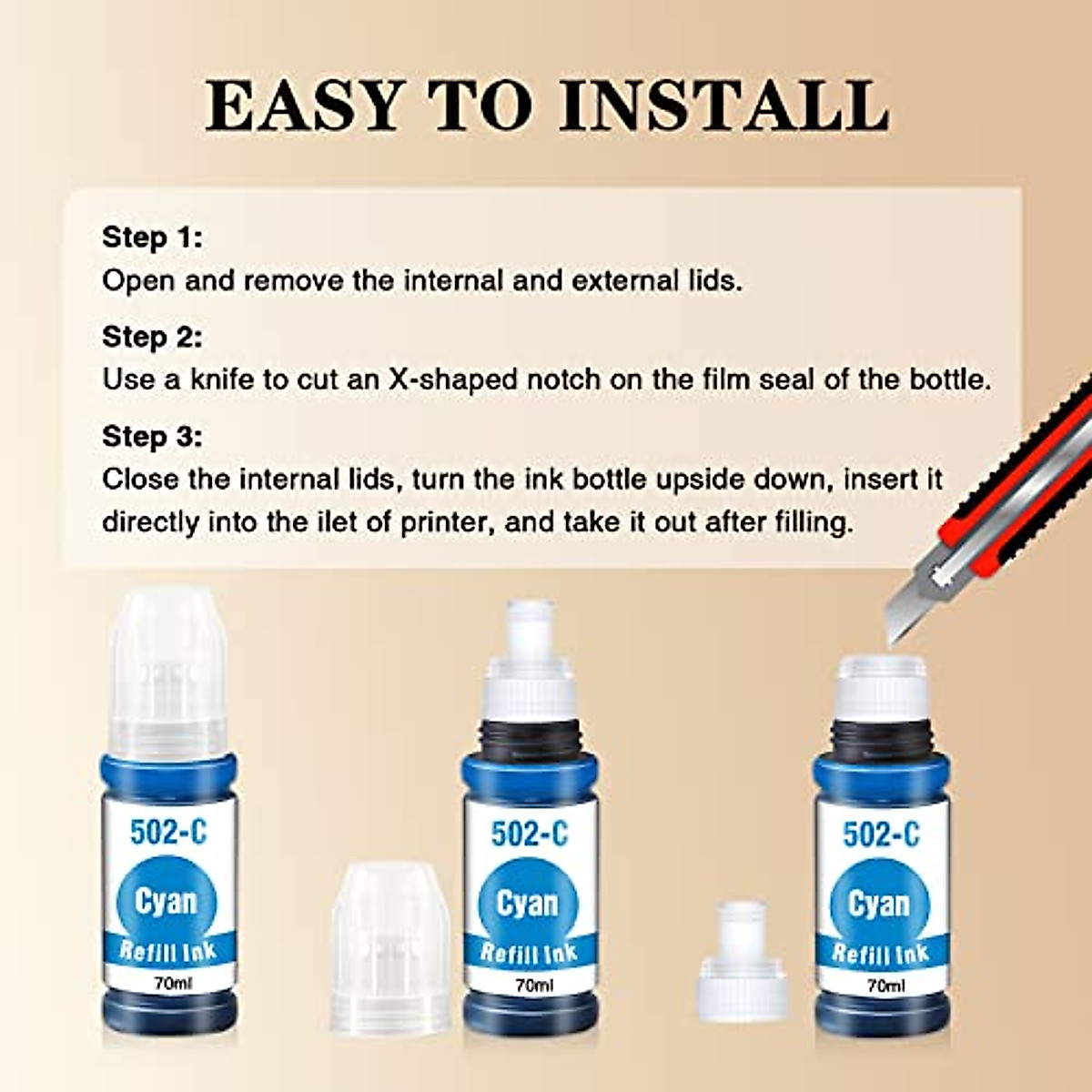 EASY TO INSTALL

Step 1:
Open and remove the internal and external lids.

Step 2:
Use a knife to cut an X-shaped notch on the film seal of the bottle.

Step 3:
Close the internal lids, turn the ink bottle upside down, insert it directly into the ilet of printer, and take it out after filling.

502-C
Cyan
Refill Ink
70ml

502-C
Cyan
Refill Ink
70ml

502-C
Cyan
Refill Ink
70ml