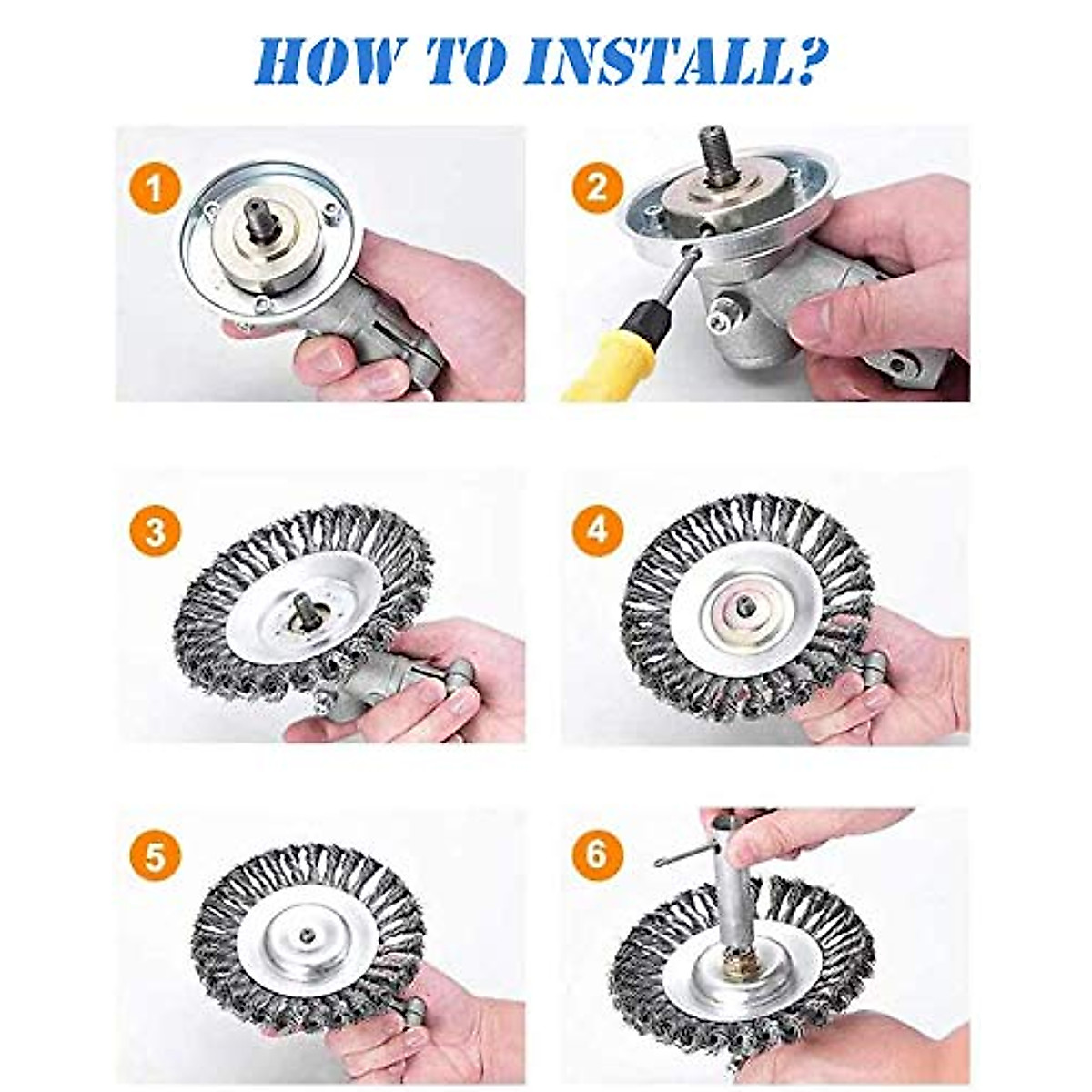 HOW TO INSTALL?

1

2

3

4

5

6