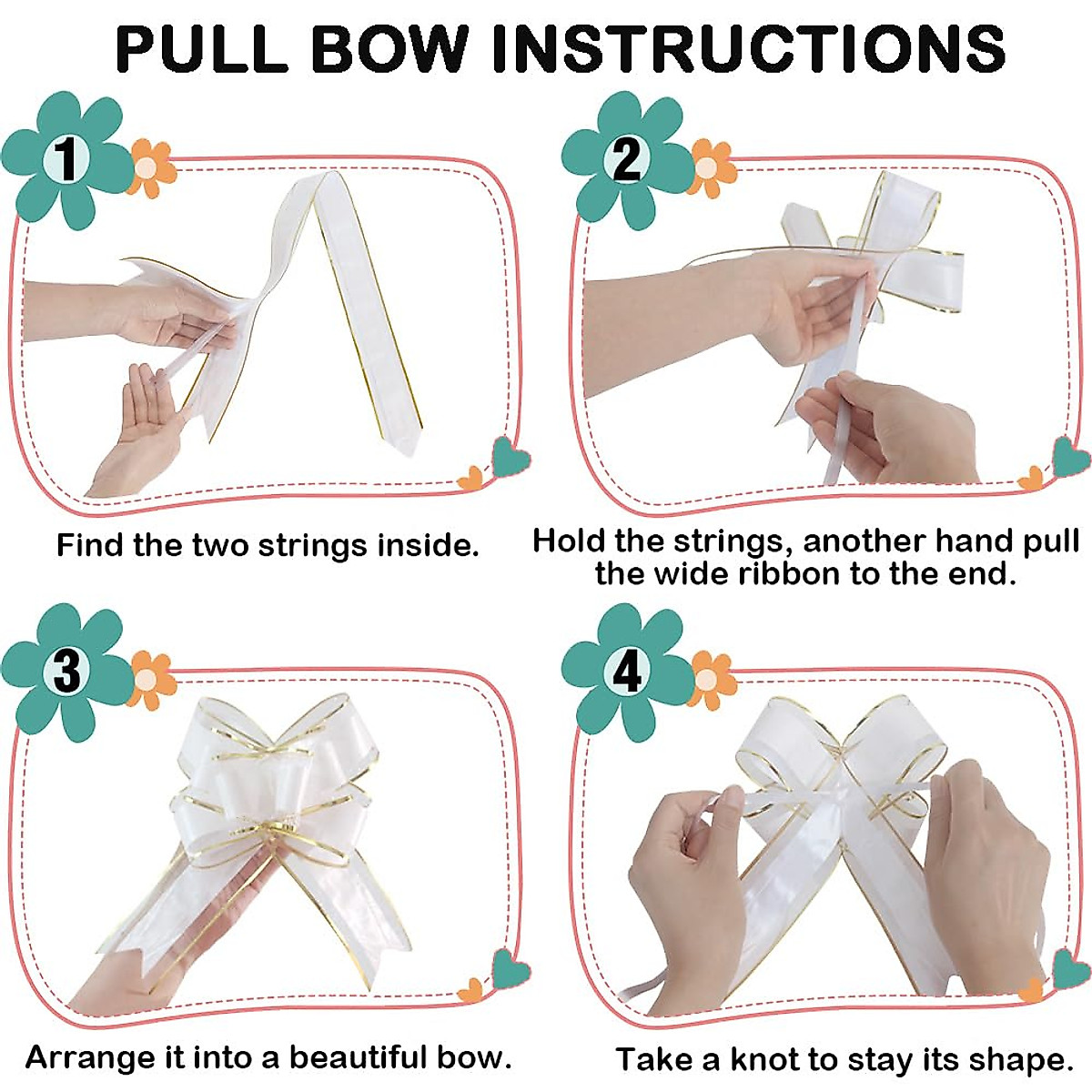 PULL BOW INSTRUCTIONS

1

Find the two strings inside.

2

Hold the strings, another hand pull the wide ribbon to the end.

3

Arrange it into a beautiful bow.

4

Take a knot to stay its shape.