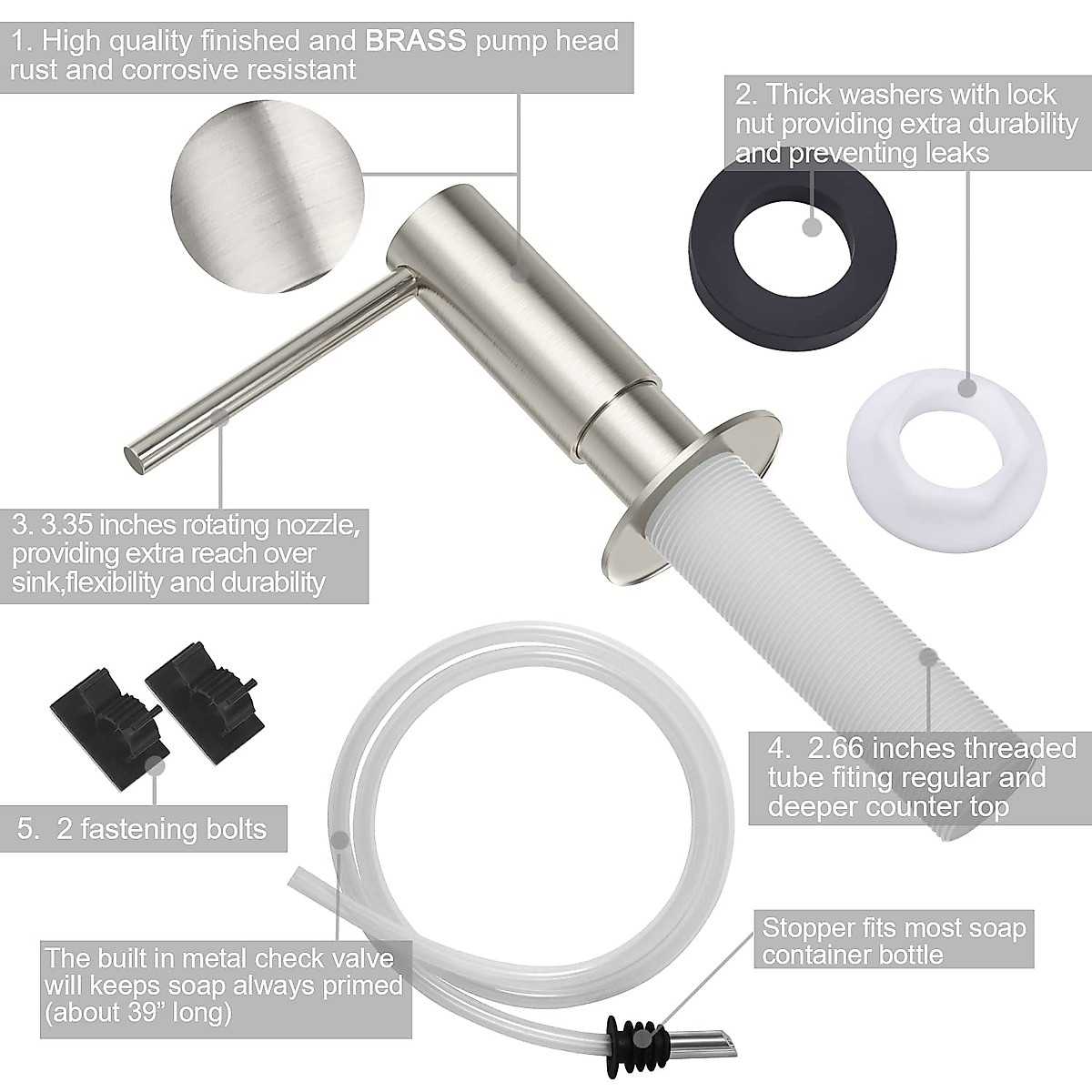 1. High quality finished and BRASS pump head rust and corrosive resistant

2. Thick washers with lock nut providing extra durability and preventing leaks

3. 3.35 inches rotating nozzle, providing extra reach over sink,flexibility and durability

4. 2.66 inches threaded tube fiting regular and deeper counter top

5. 2 fastening bolts

The built in metal check valve will keeps soap always primed (about 39" long)

Stopper fits most soap container bottle