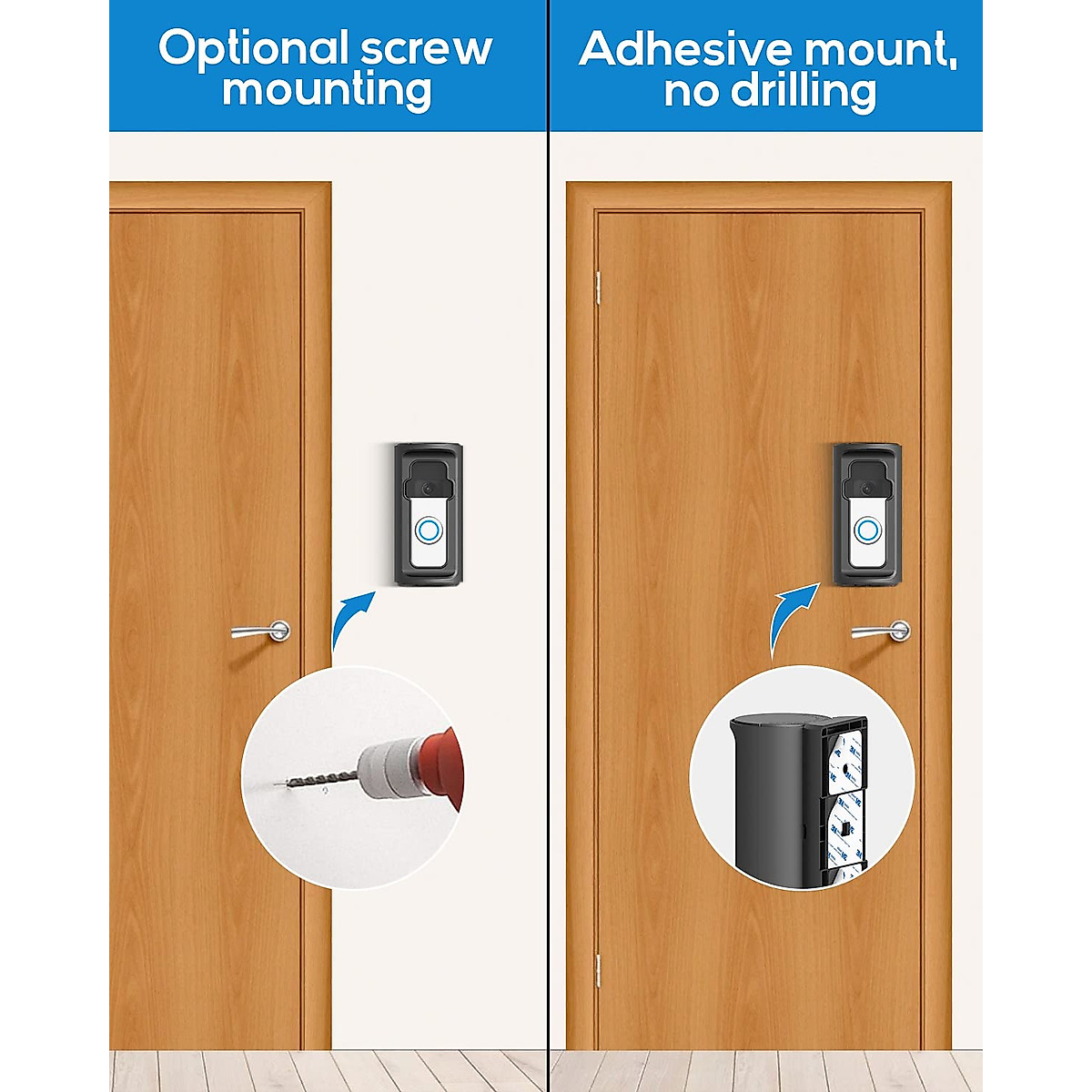 Optional screw mounting

Adhesive mount, no drilling