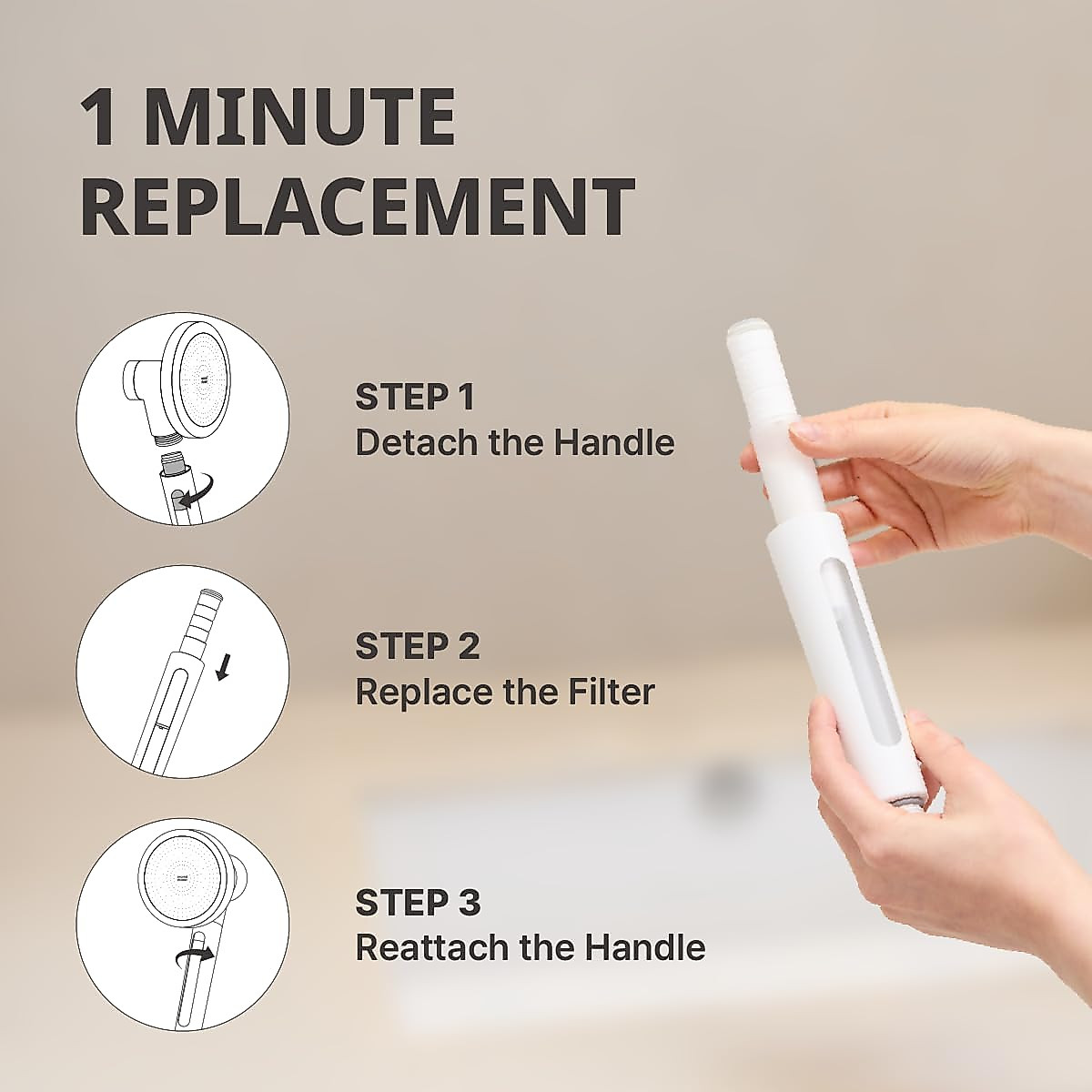 1 MINUTE REPLACEMENT

STEP 1
Detach the Handle

STEP 2
Replace the Filter

STEP 3
Reattach the Handle