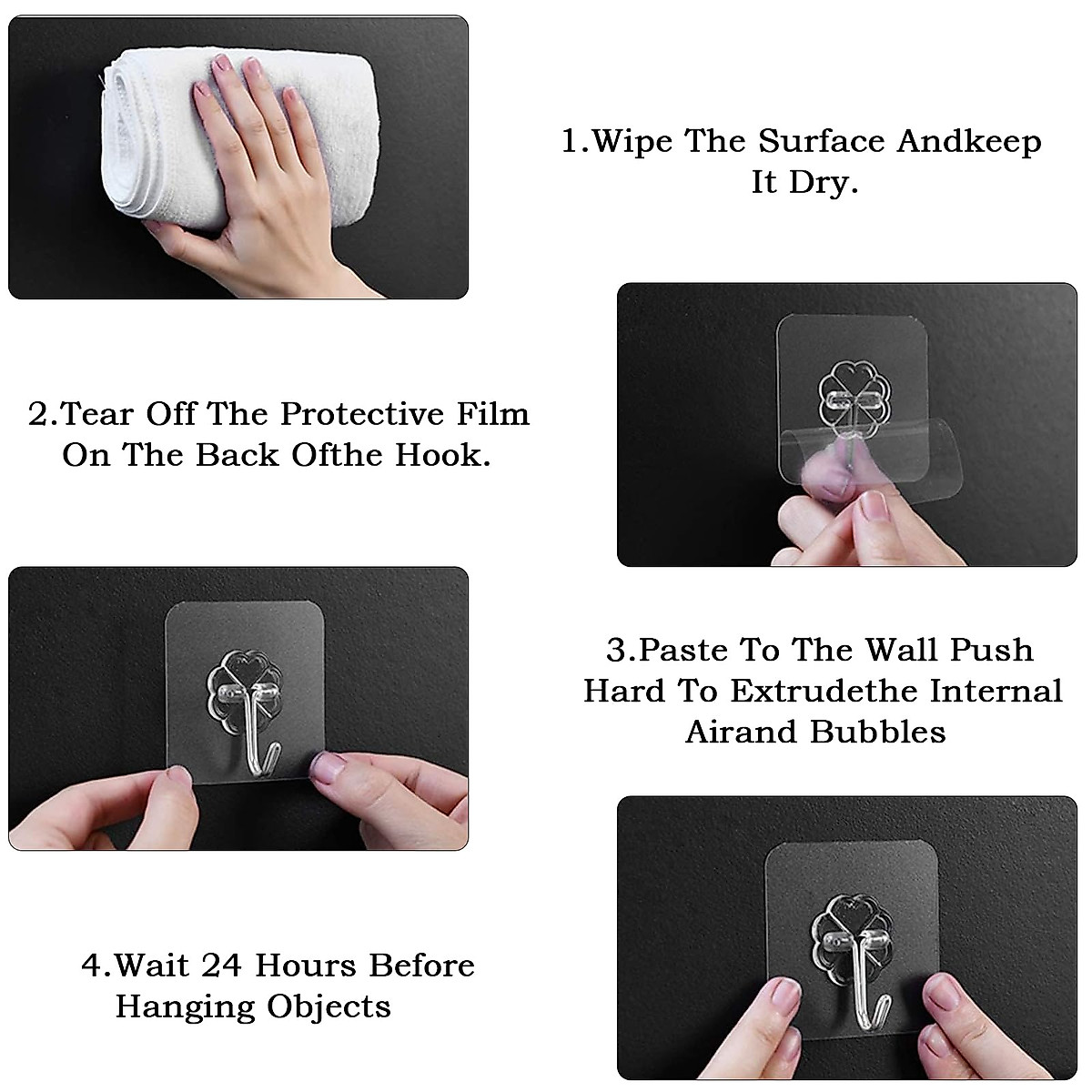 1.Wipe The Surface Andkeep It Dry.

2.Tear Off The Protective Film On The Back Ofthe Hook.

3.Paste To The Wall Push Hard To Extrudethe Internal Airand Bubbles

4.Wait 24 Hours Before Hanging Objects