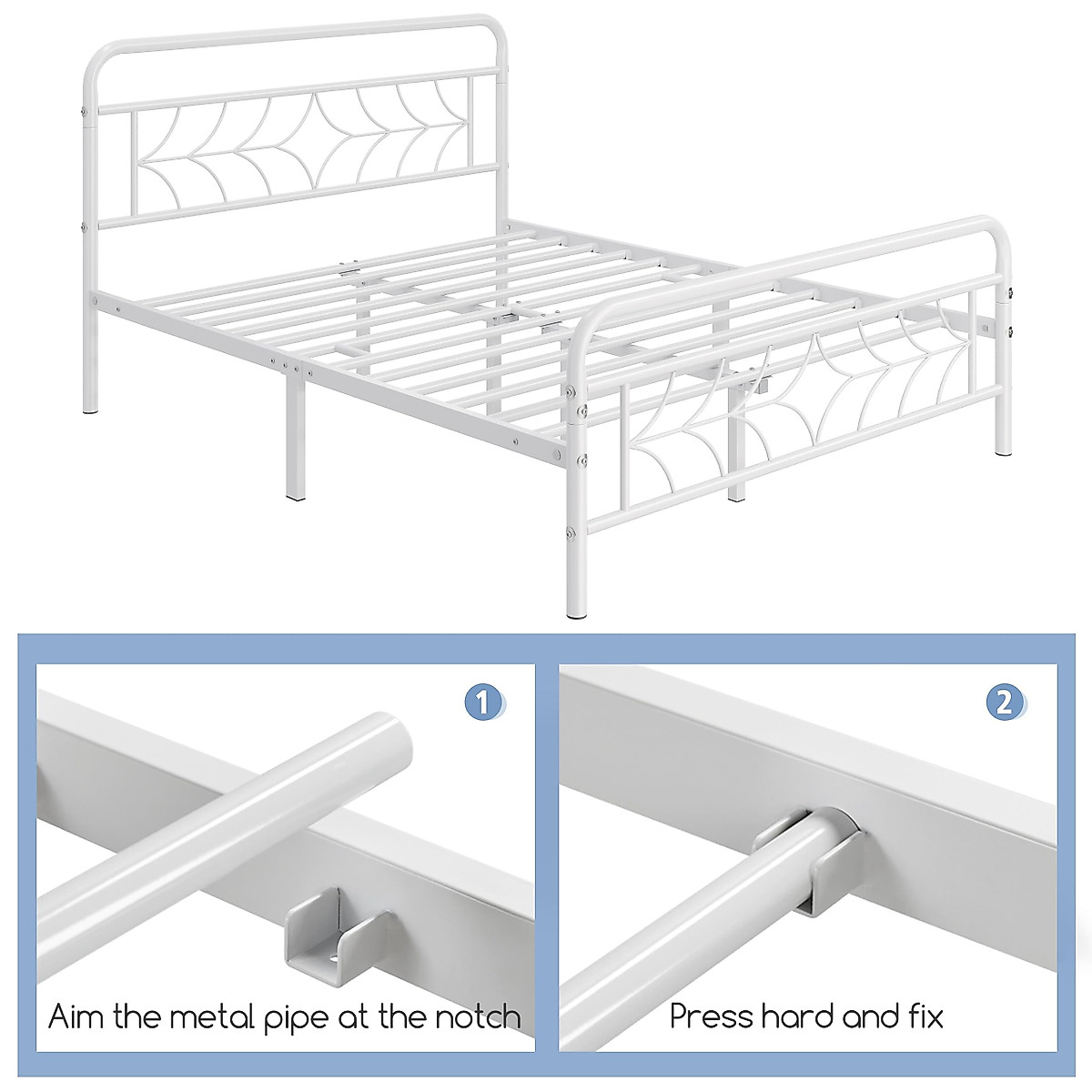 1

Aim the metal pipe at the notch

2

Press hard and fix